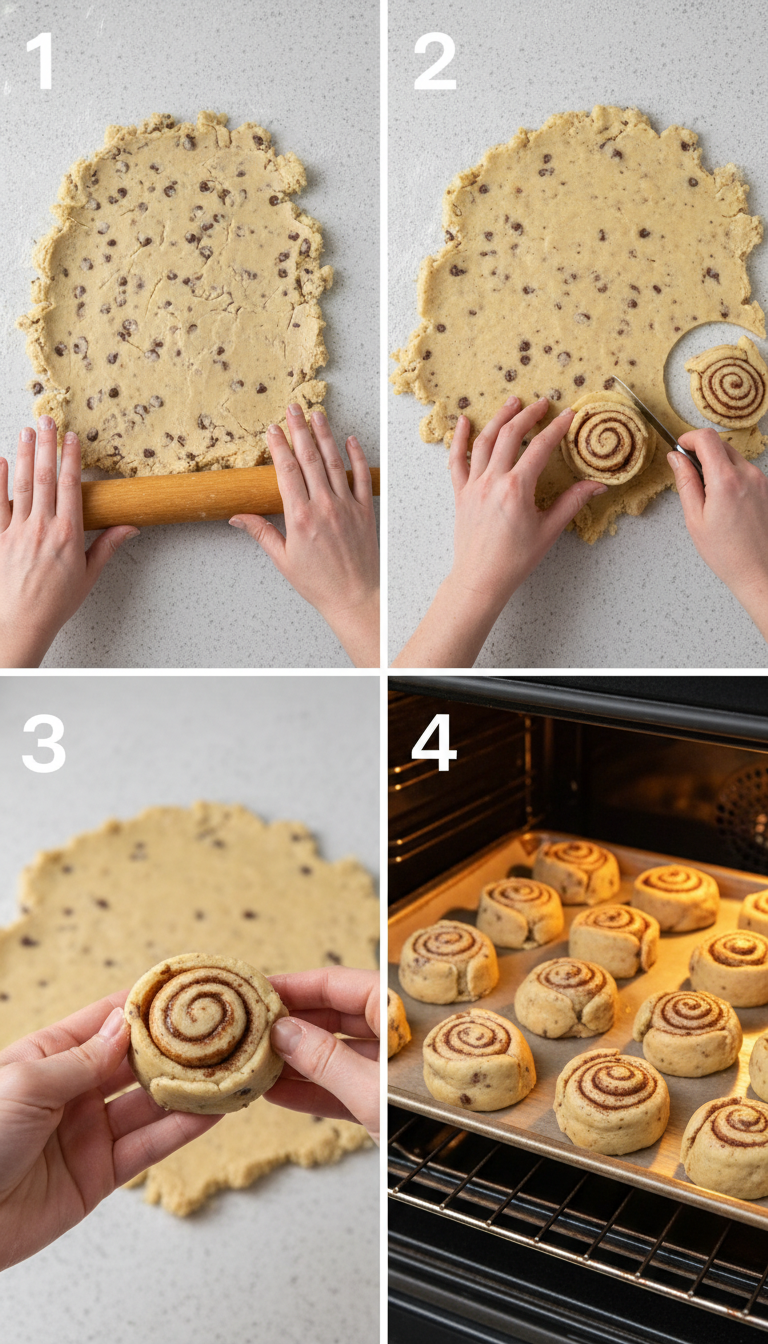 1

2

3

4