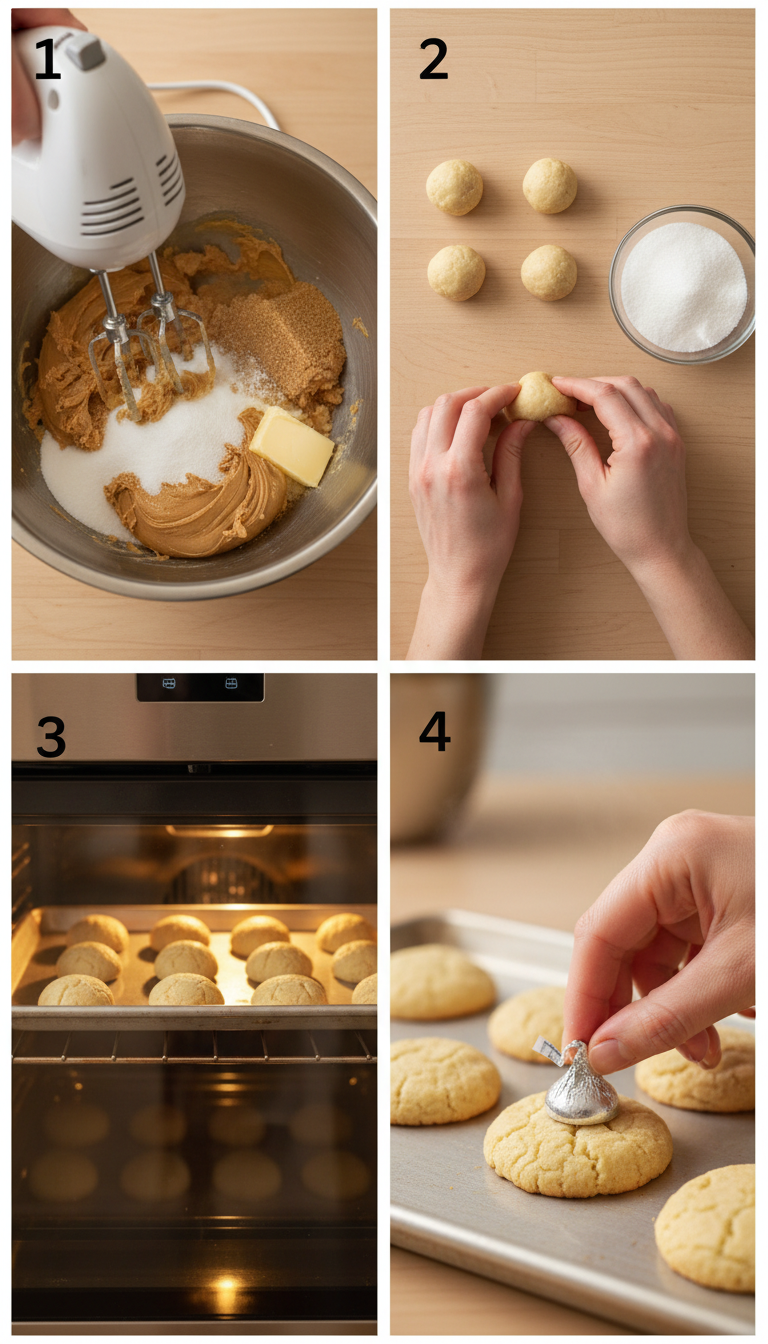 1

2

3

4