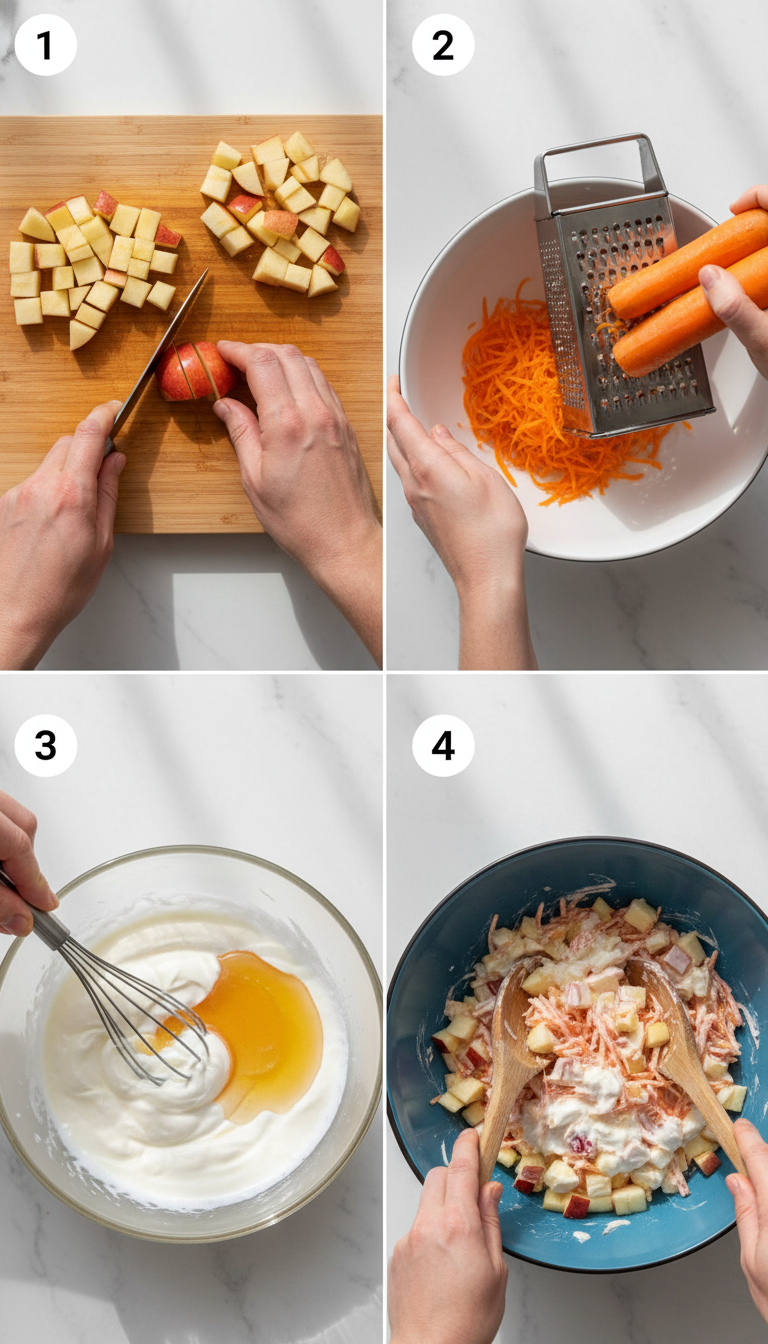 1

2

3

4