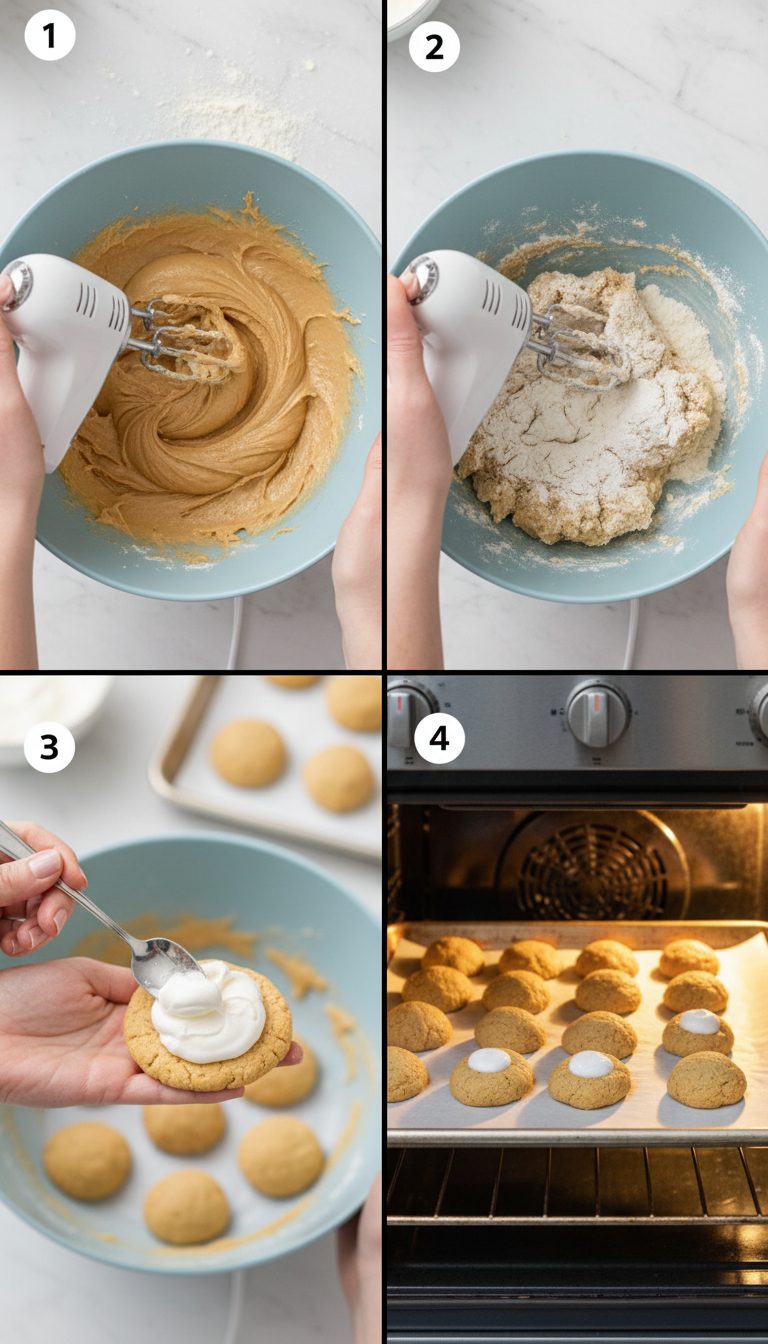 1

2

3

4