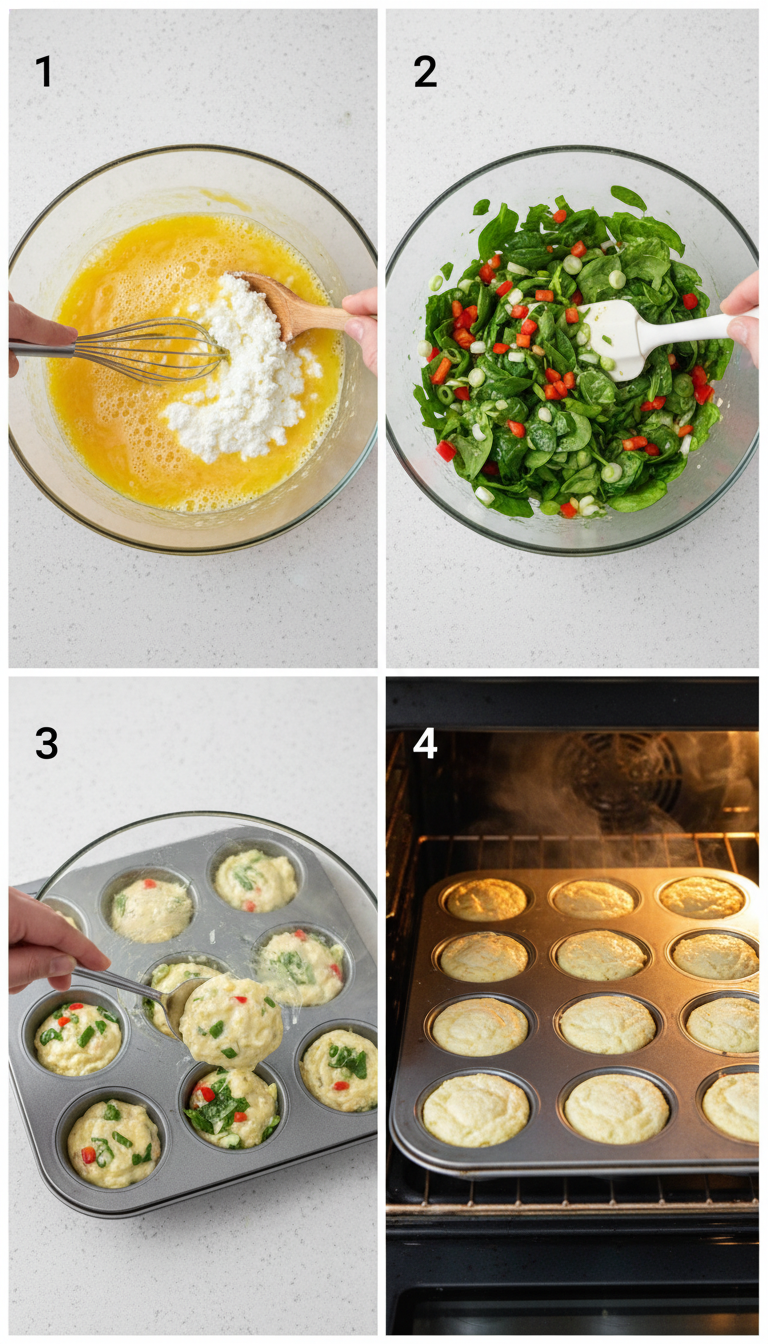 1

2

3

4