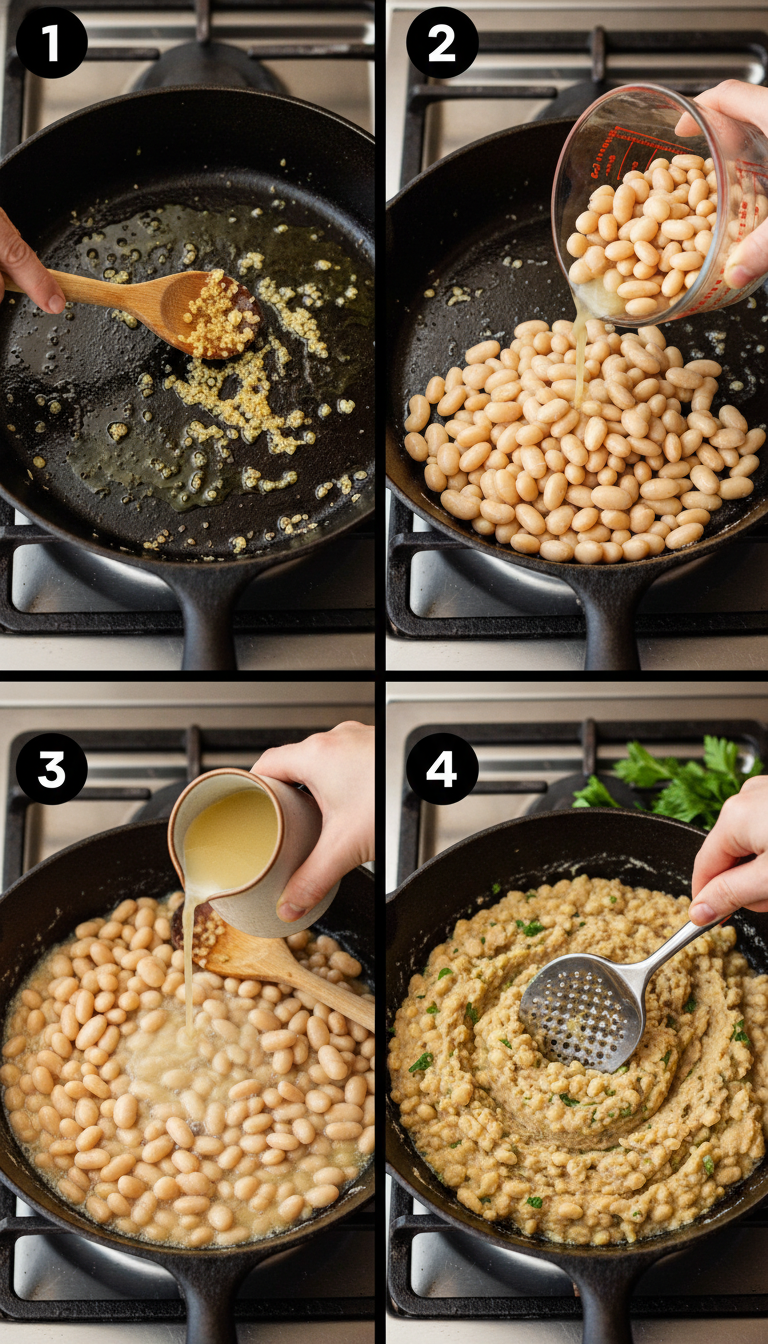 1

2

3

4