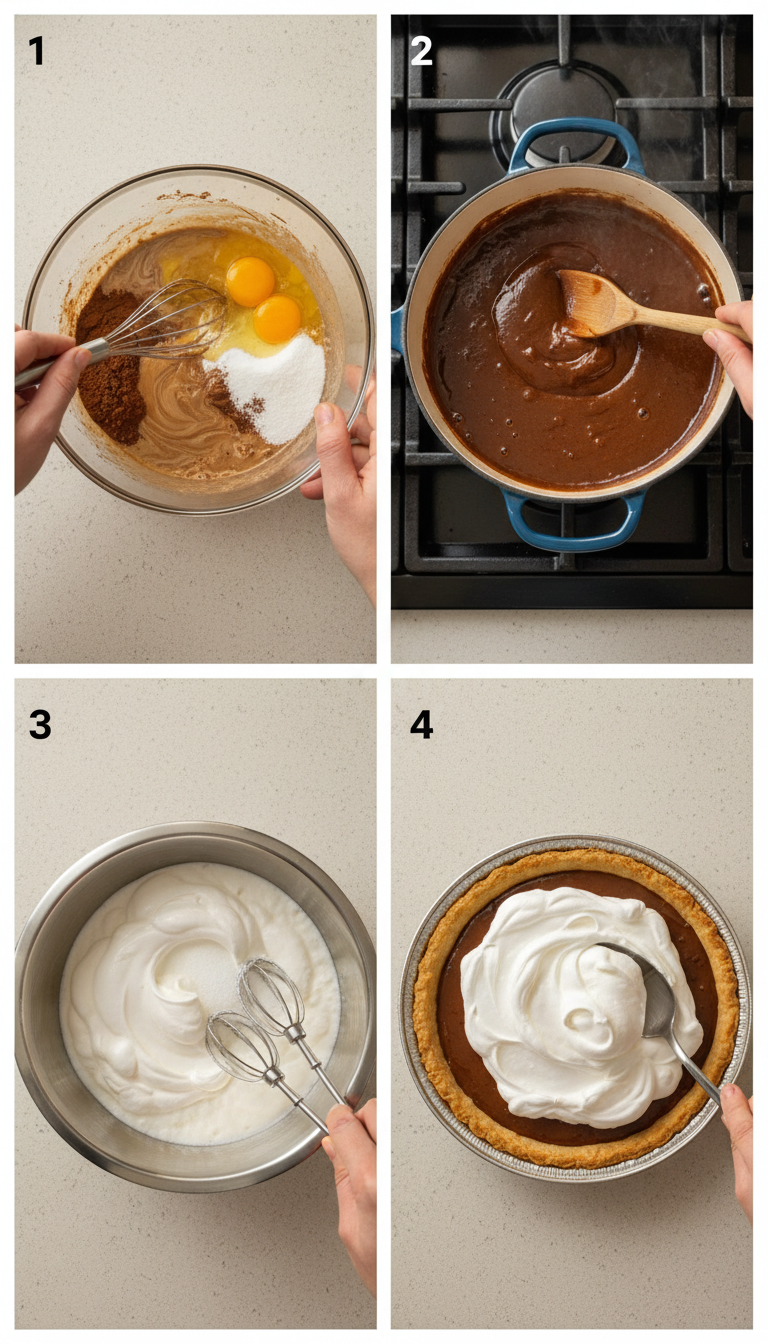 1
2
3
4