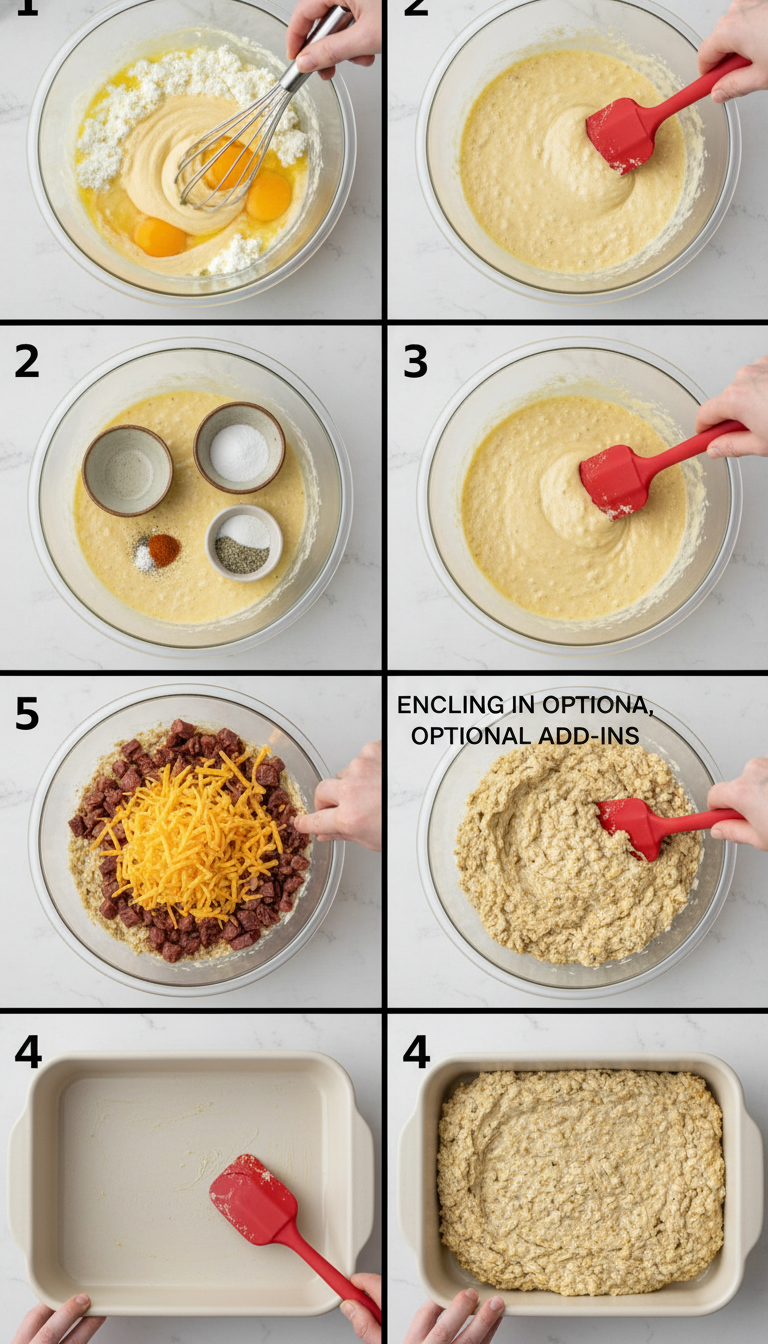 1

2

2

3

5

ENCLING IN OPTIONA, OPTIONAL ADD-INS

4

4