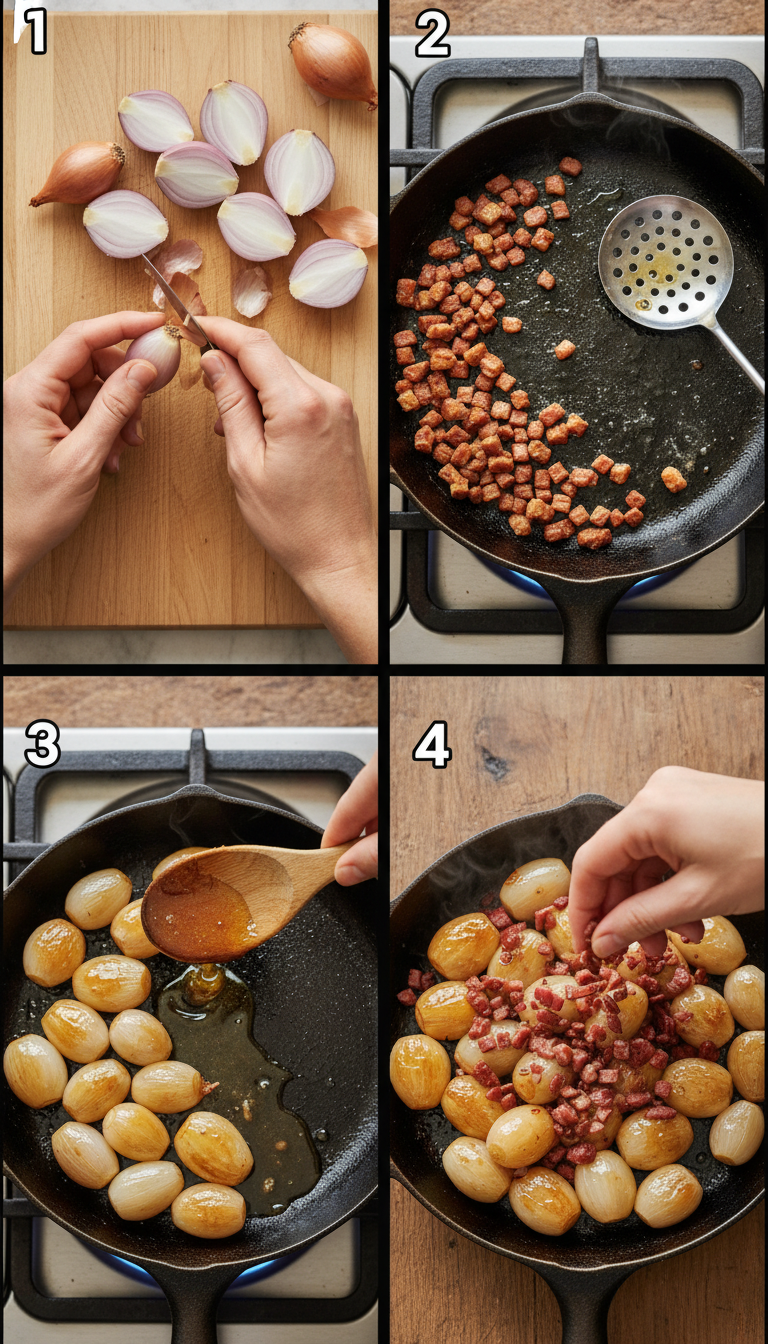 1
2
3
4