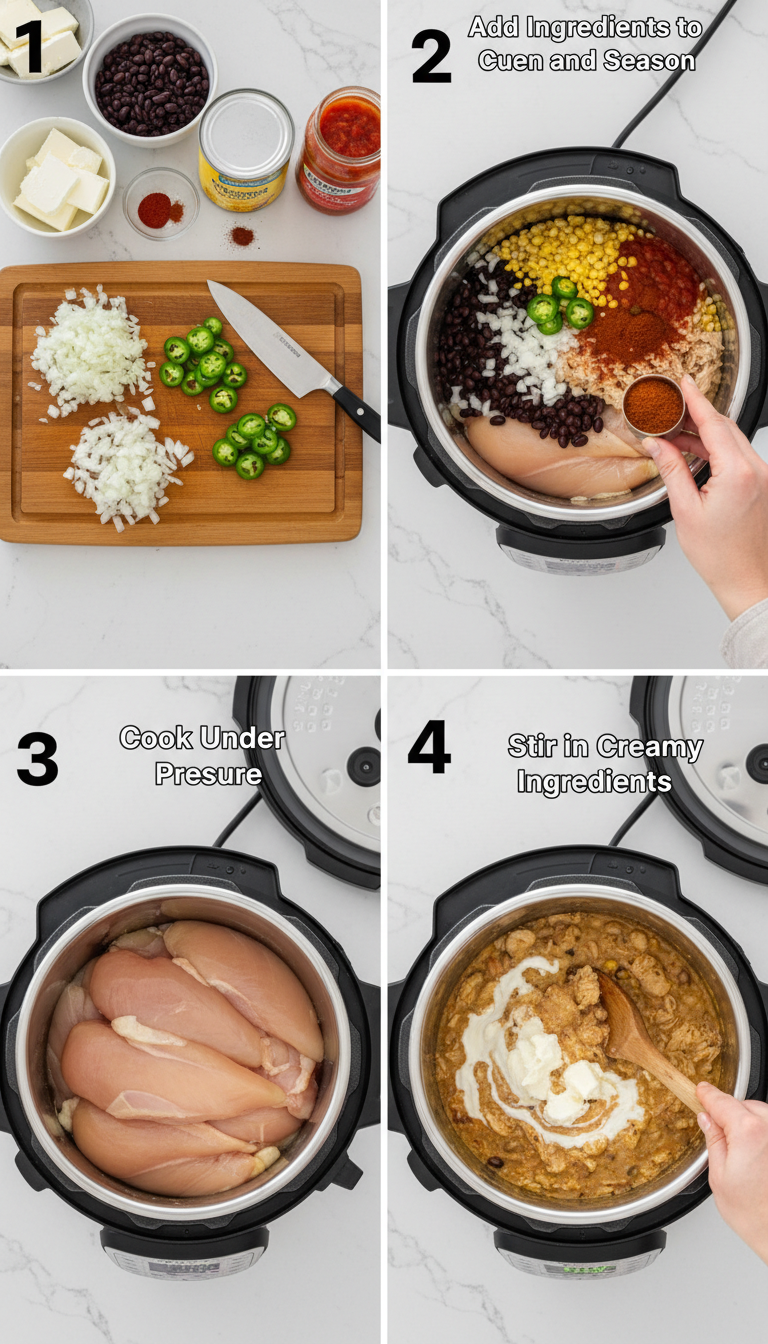 1

2 Add Ingredients to Cuen and Season

3 Cook Under Presure

4 Stir in Creamy Ingredients