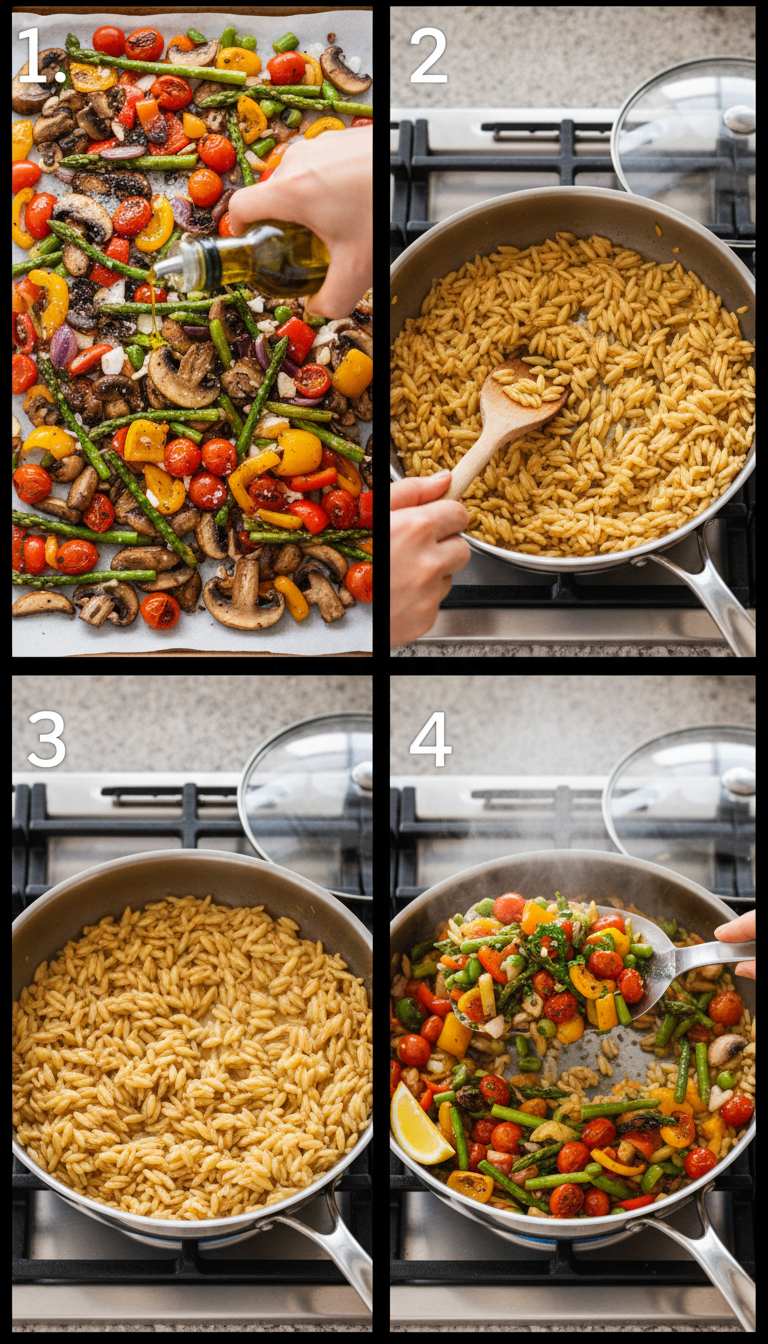 1.

2

3

4