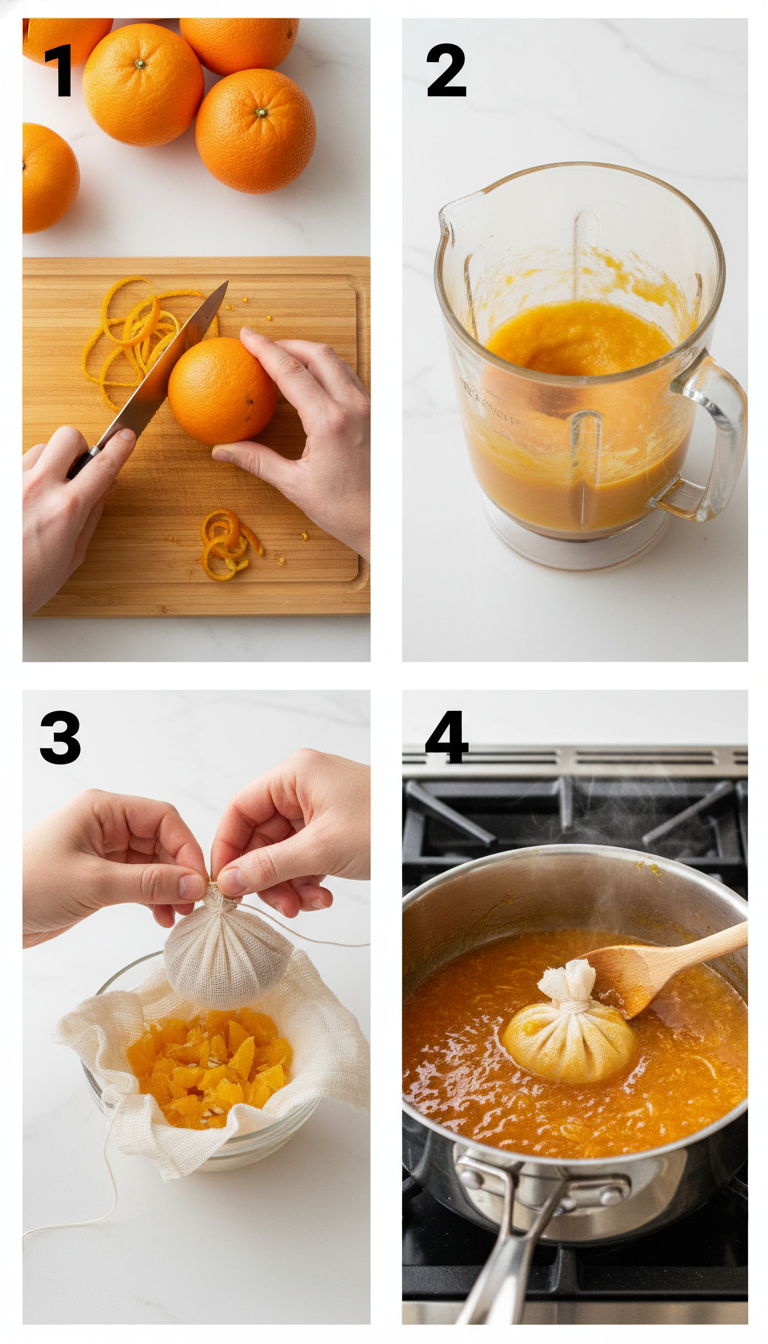 1

2

3

4