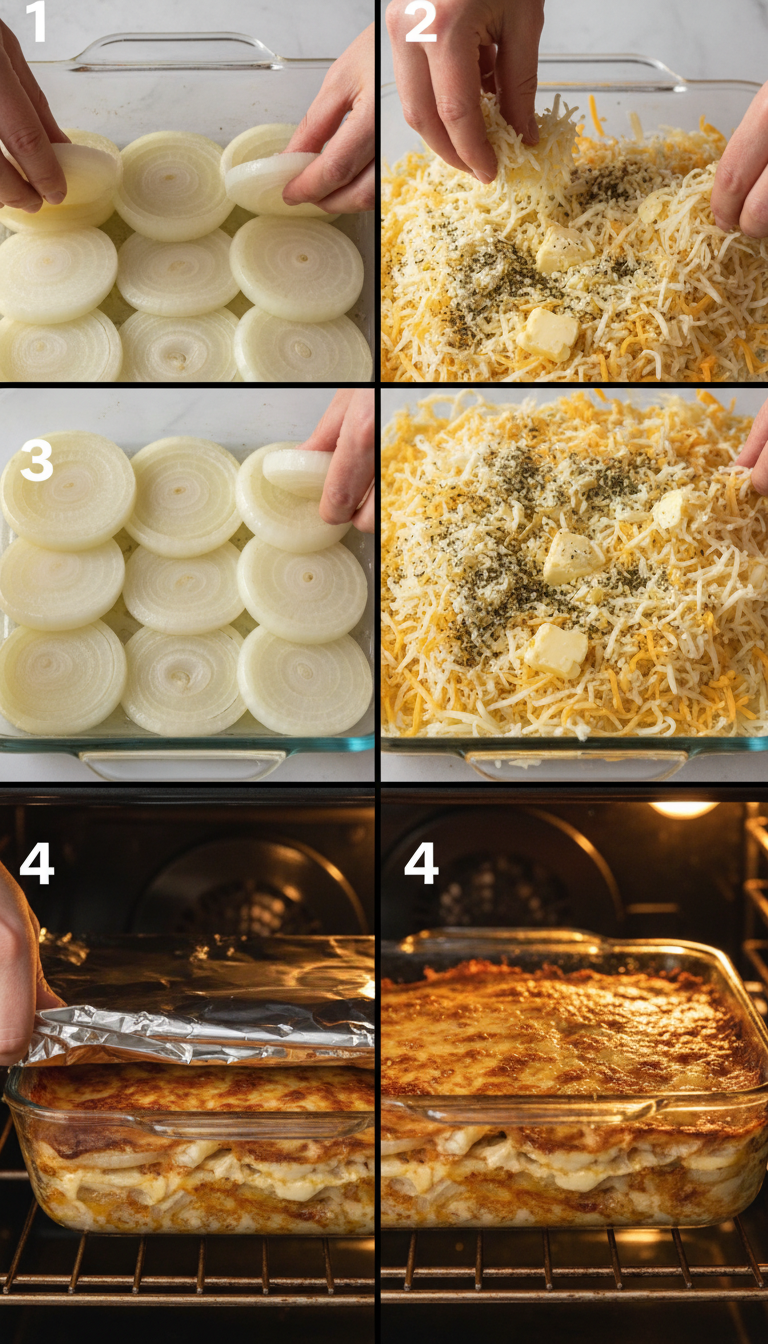 1
2
3
4
4