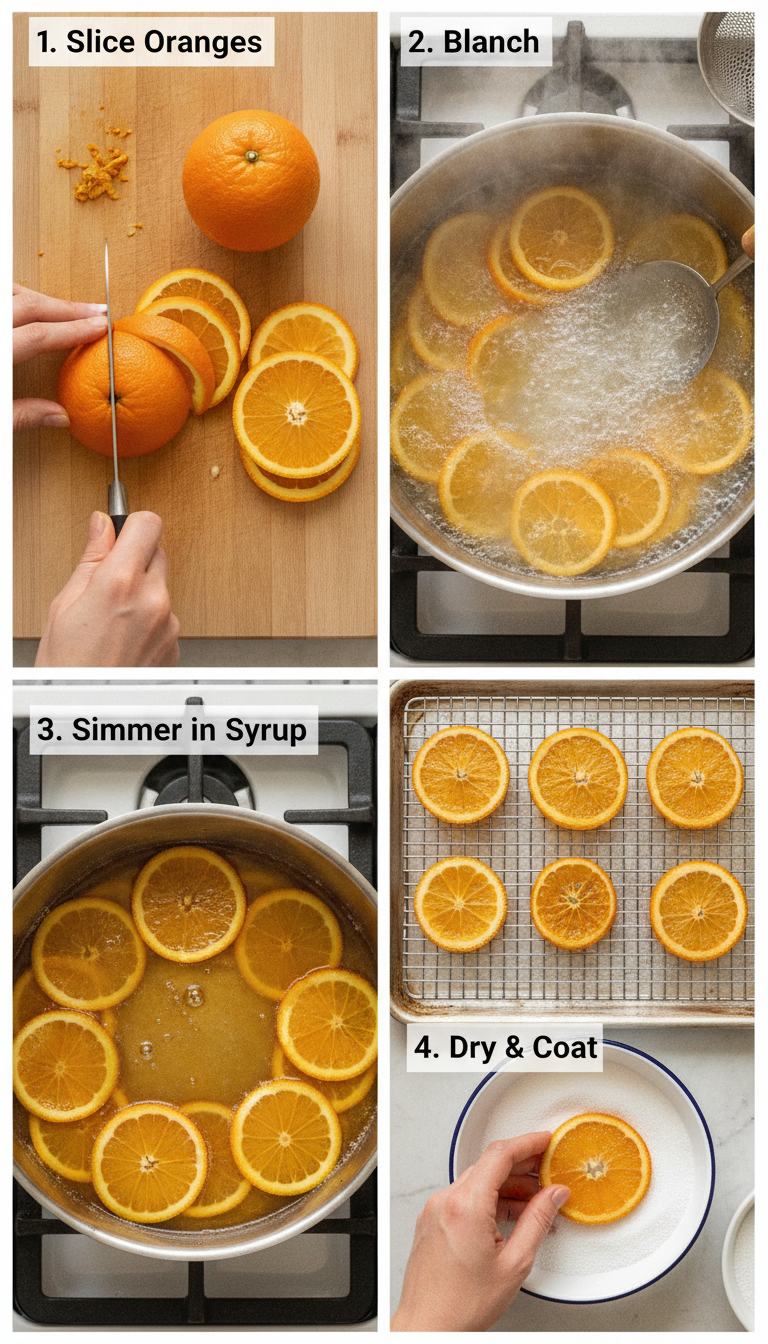 1. Slice Oranges

2. Blanch

3. Simmer in Syrup

4. Dry & Coat