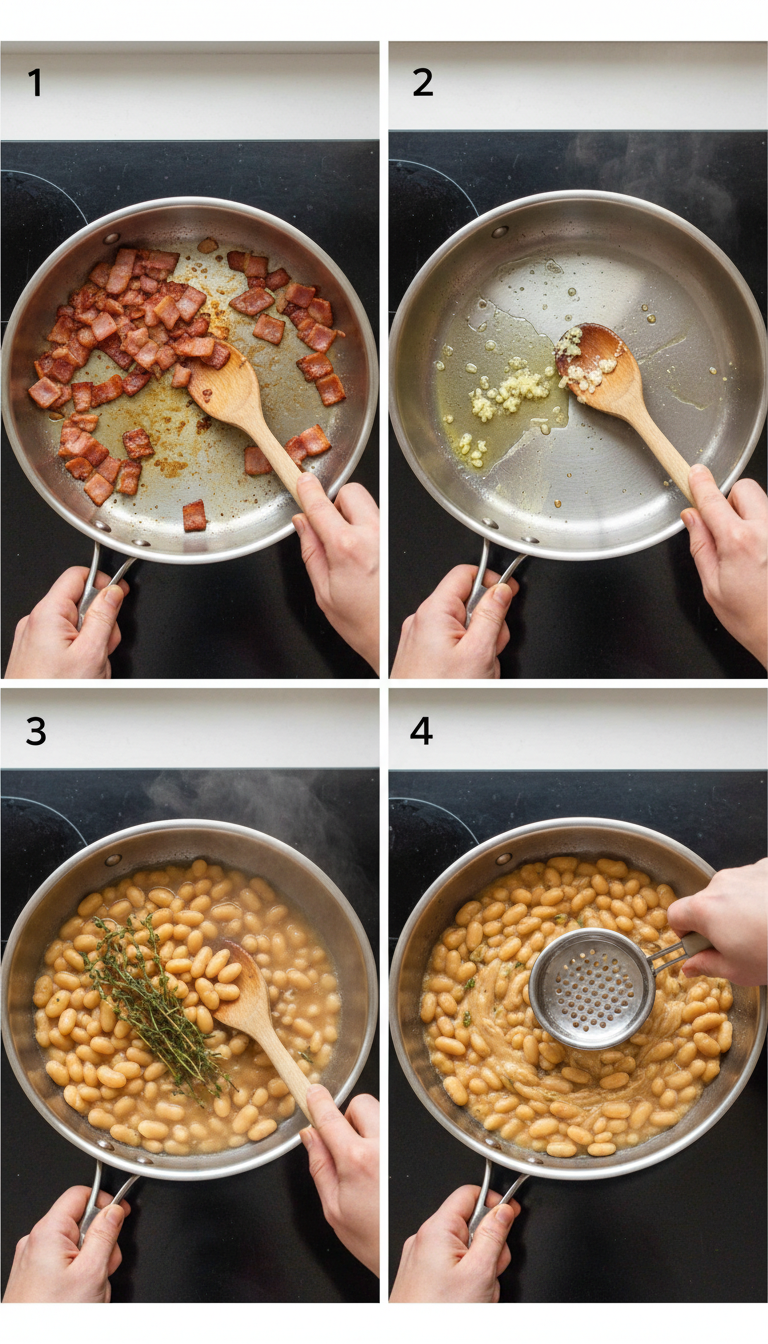 1

2

3

4