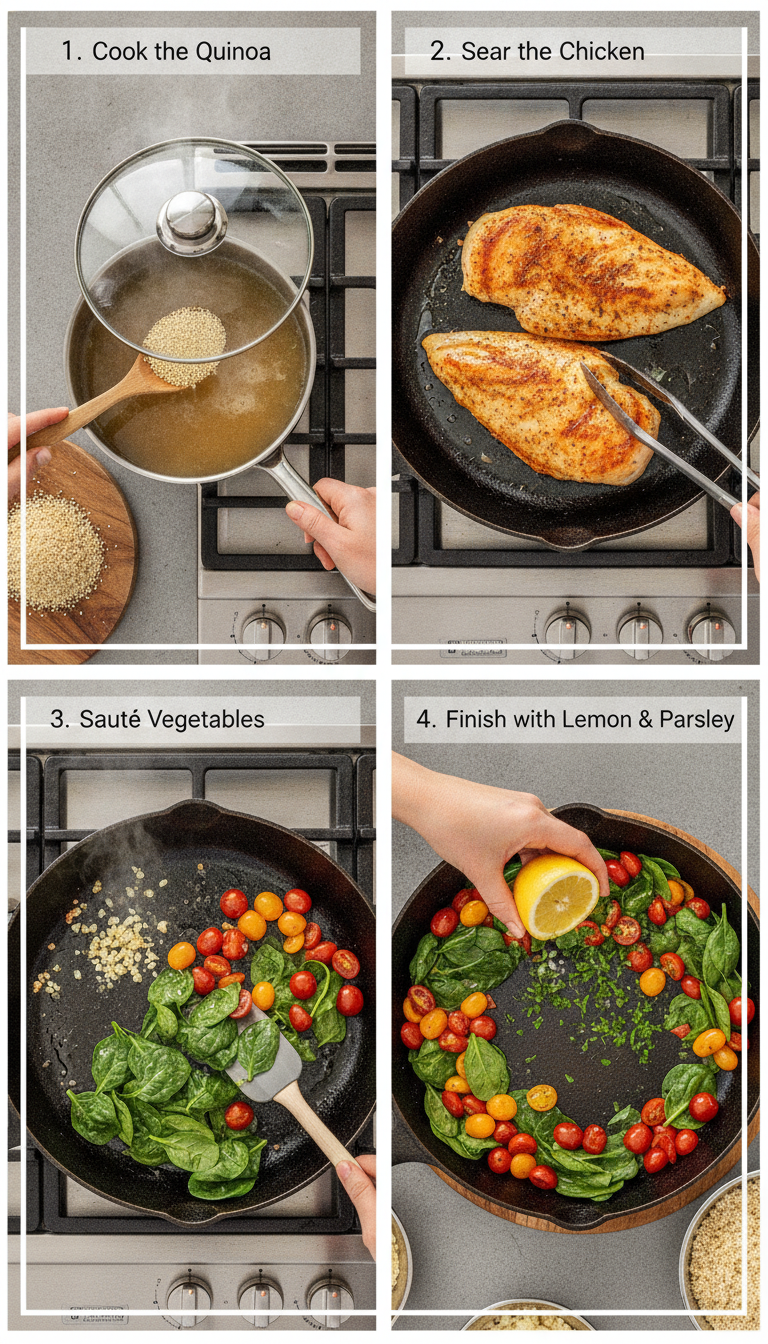 1. Cook the Quinoa

2. Sear the Chicken

3. Sauté Vegetables

4. Finish with Lemon & Parsley