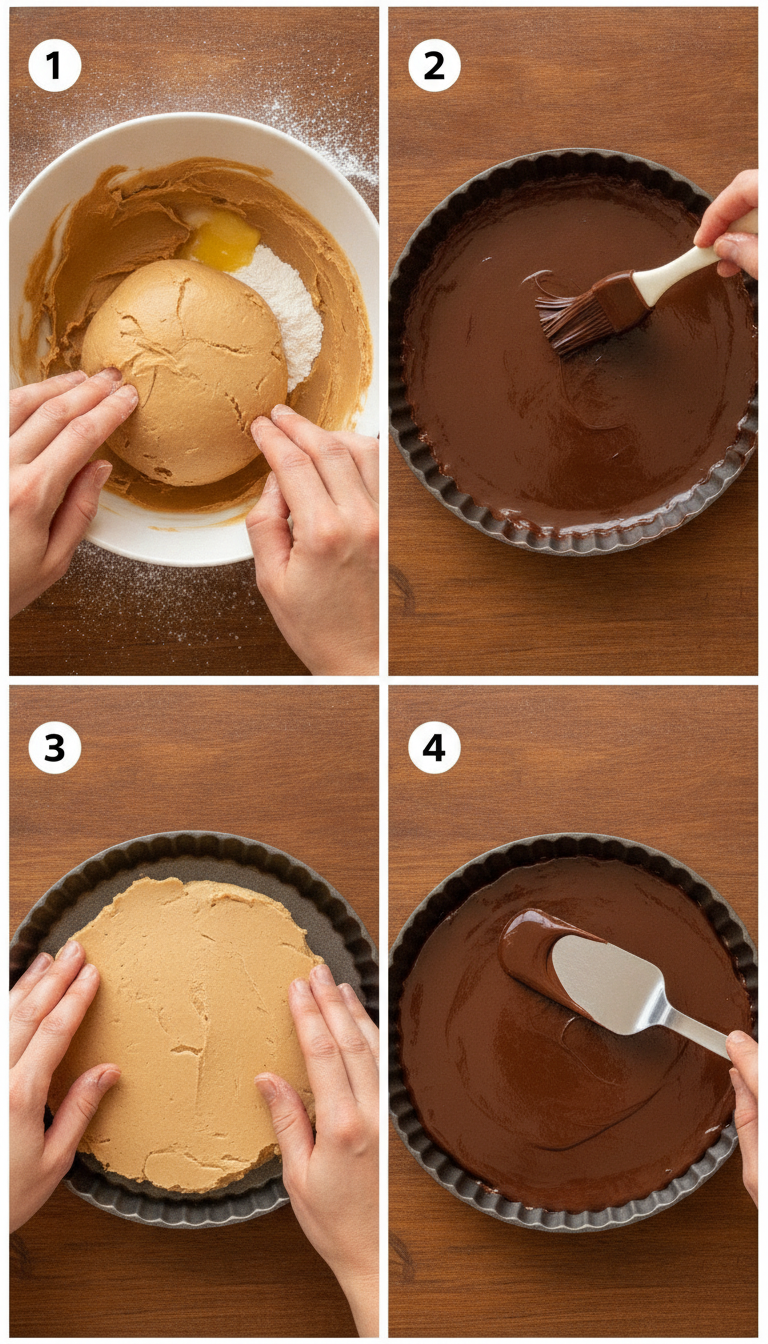 1

2

3

4