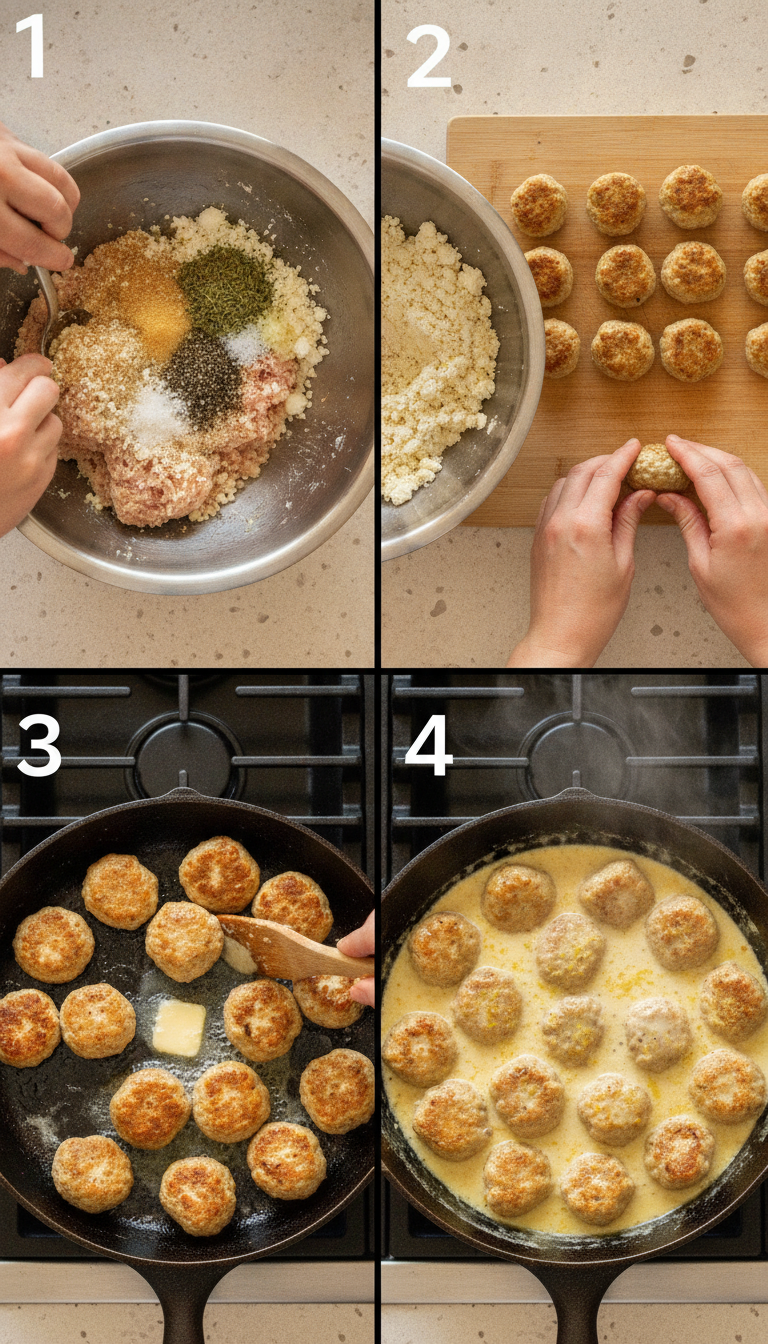 1

2

3

4