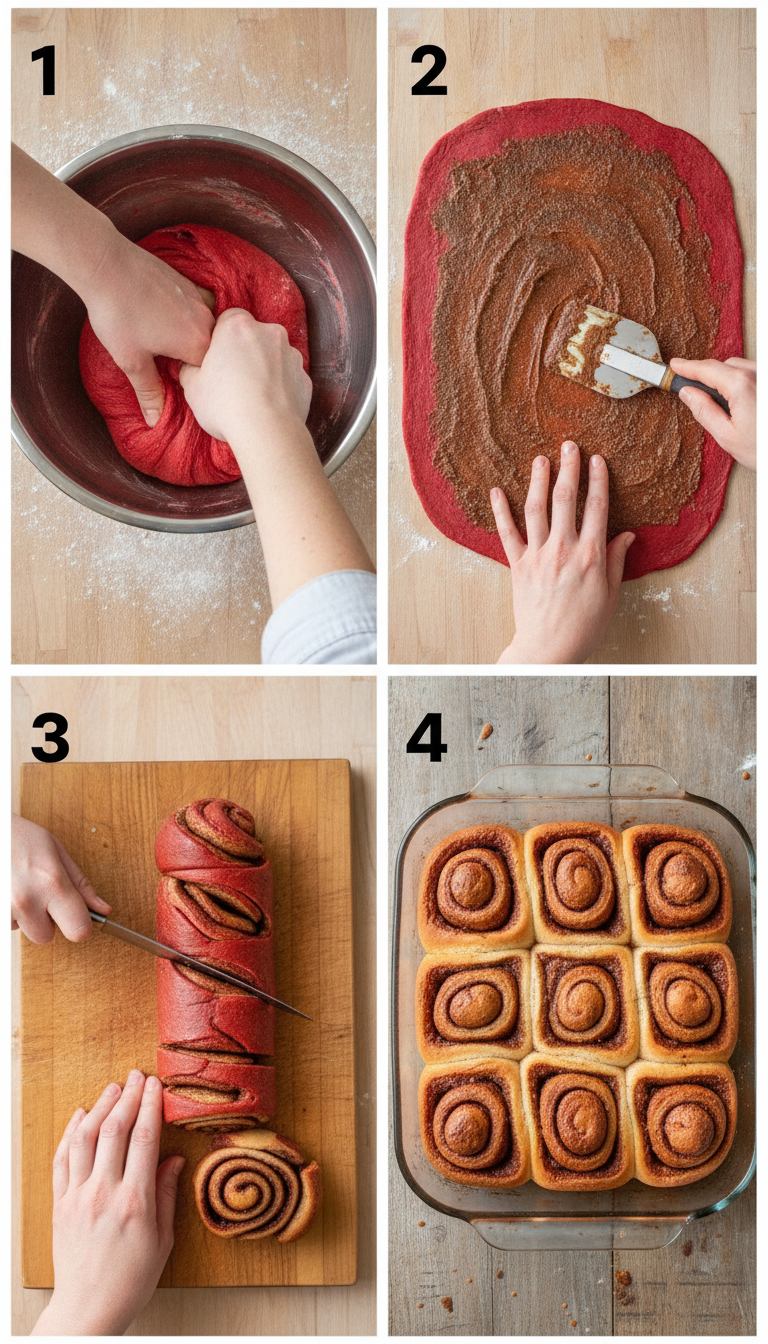 1

2

3

4