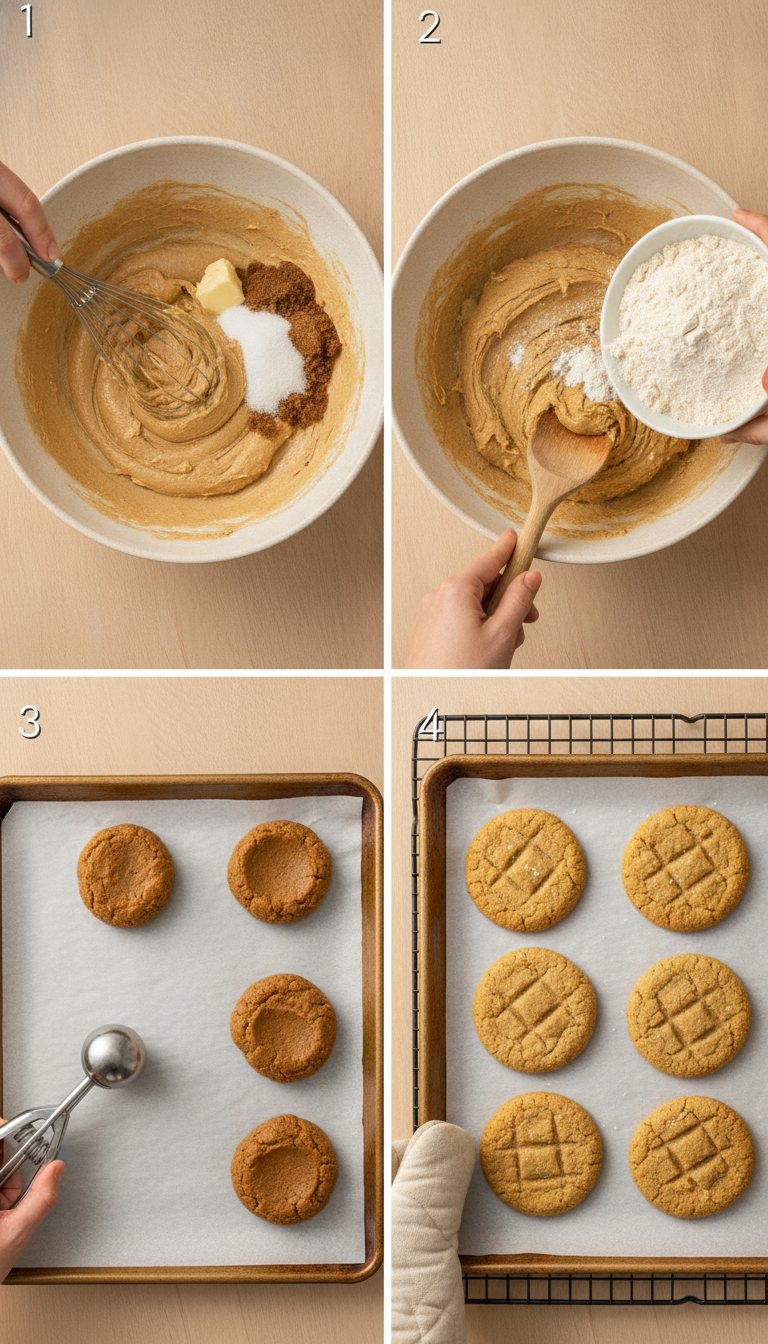 1

2

3

4