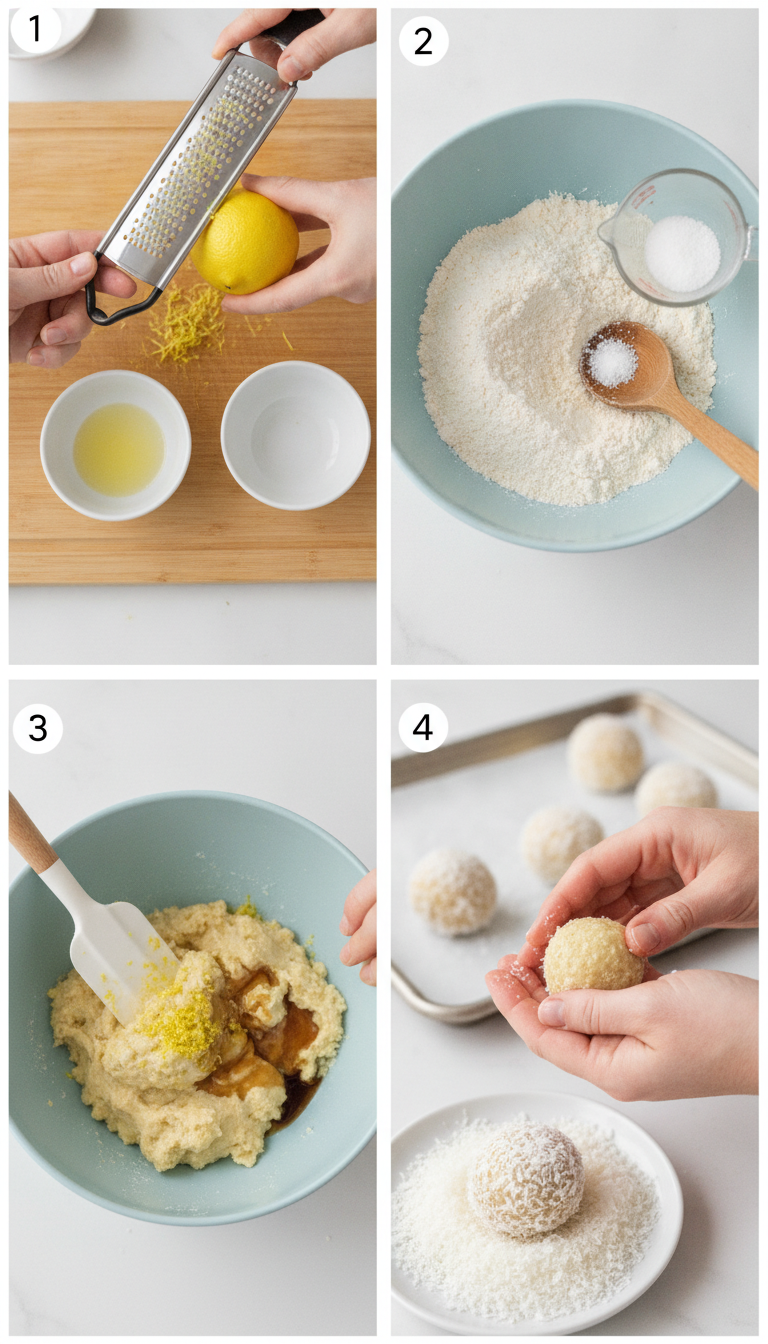 1

2

3

4