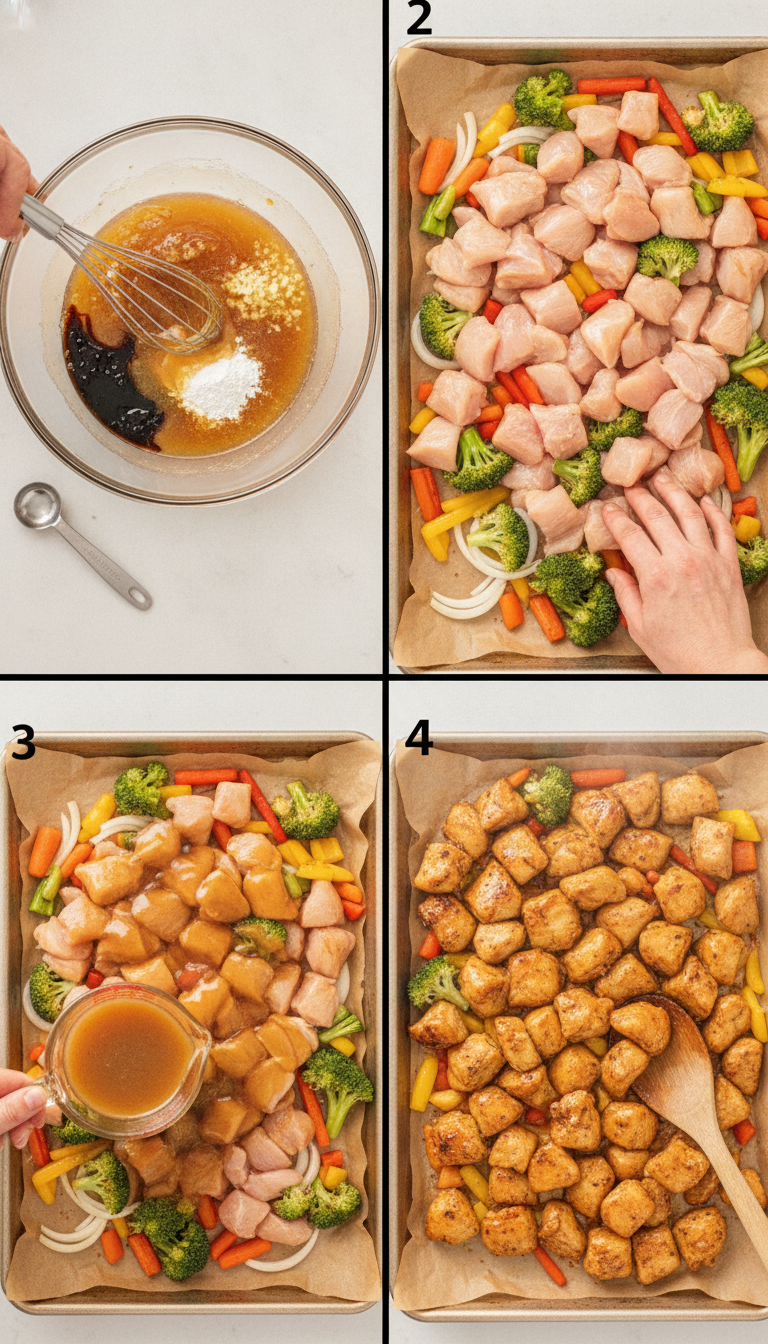 2

3

4