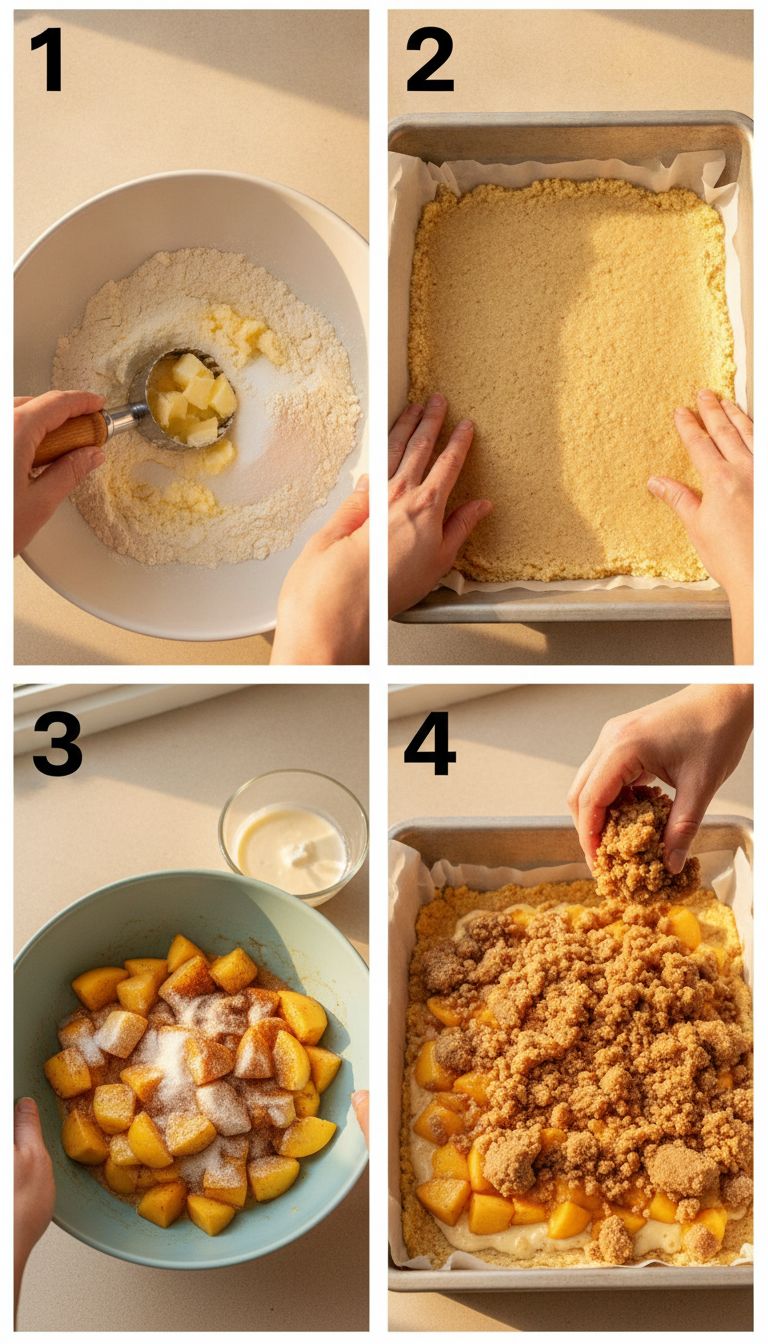 1

2

3

4