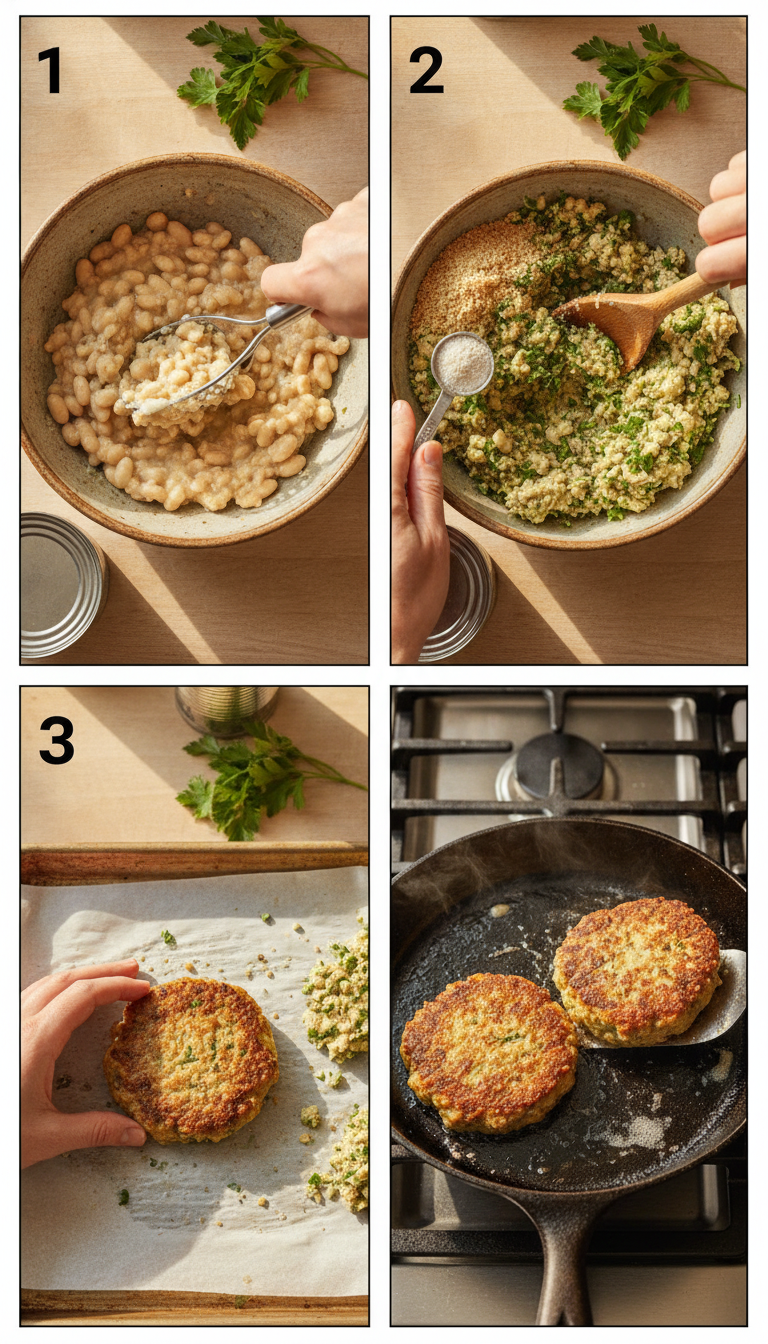 1

2

3