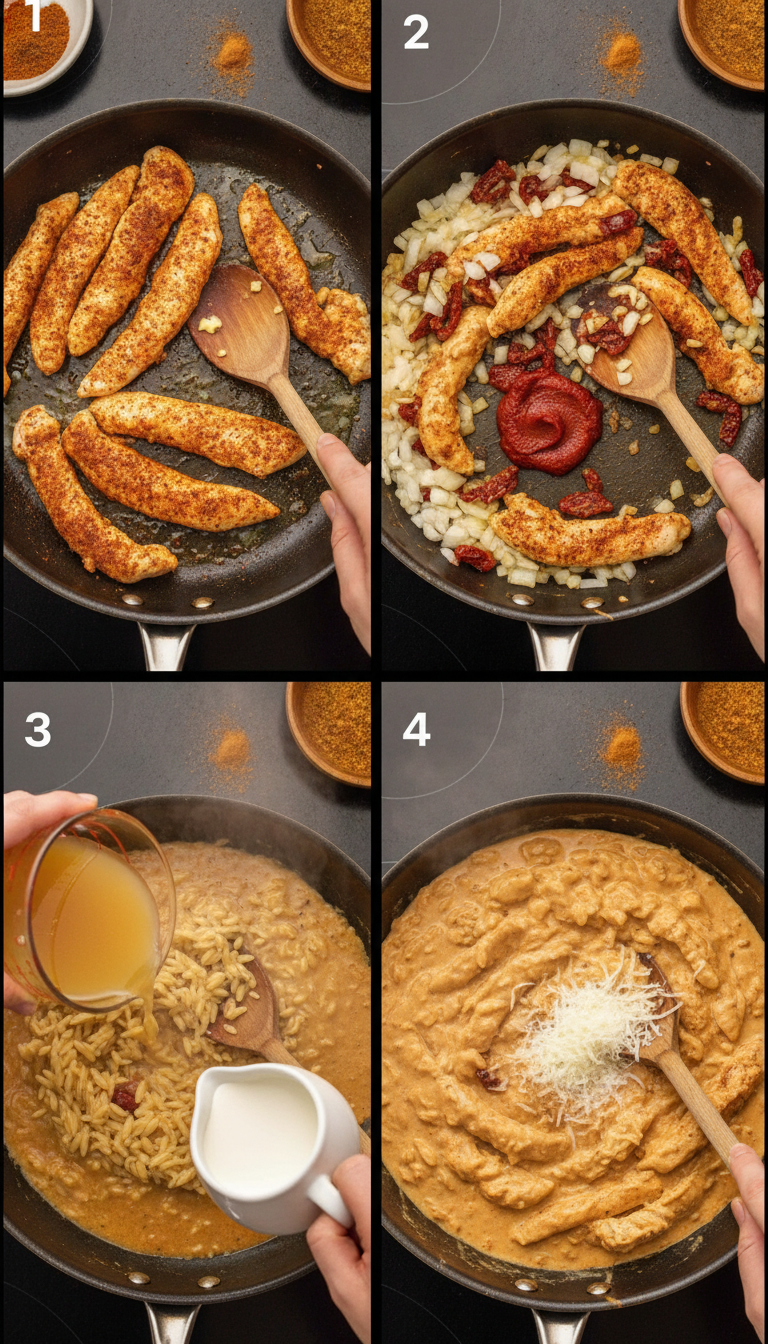 1

2

3

4