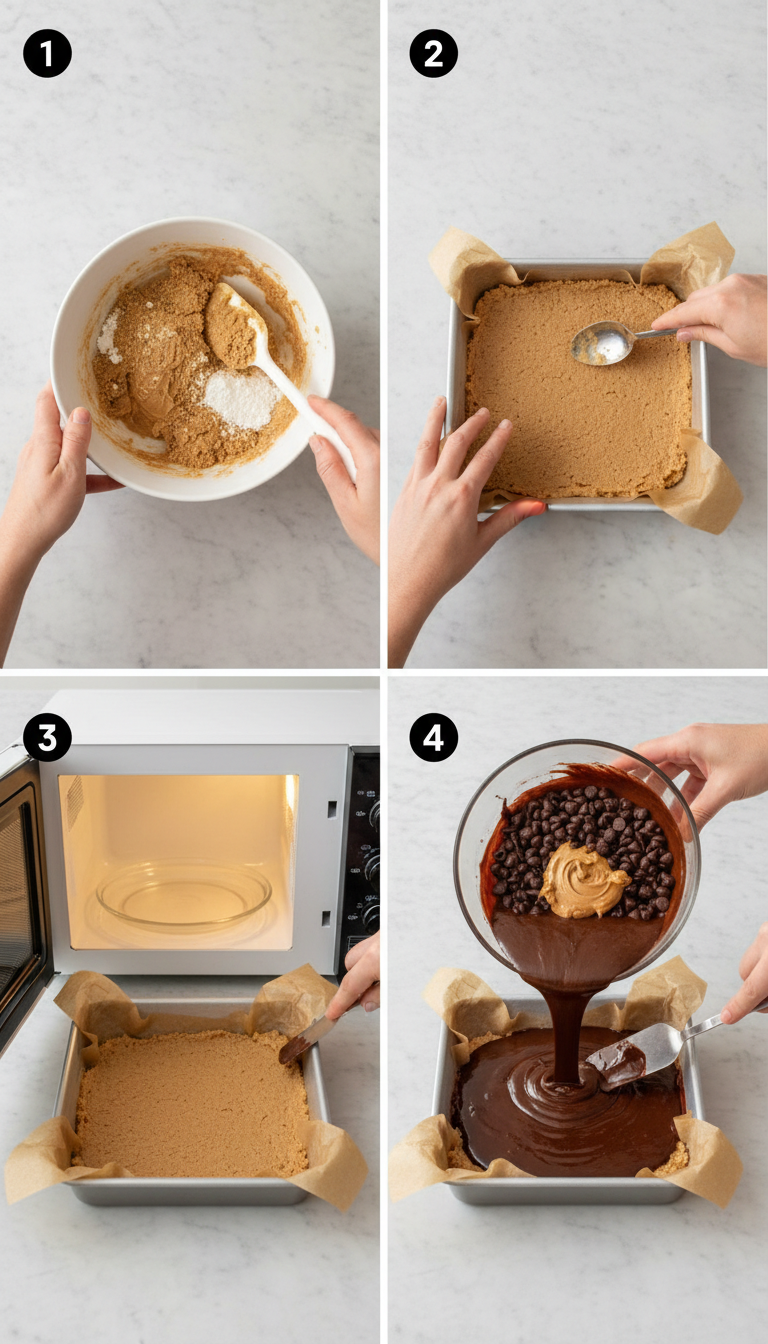 1

2

3

4