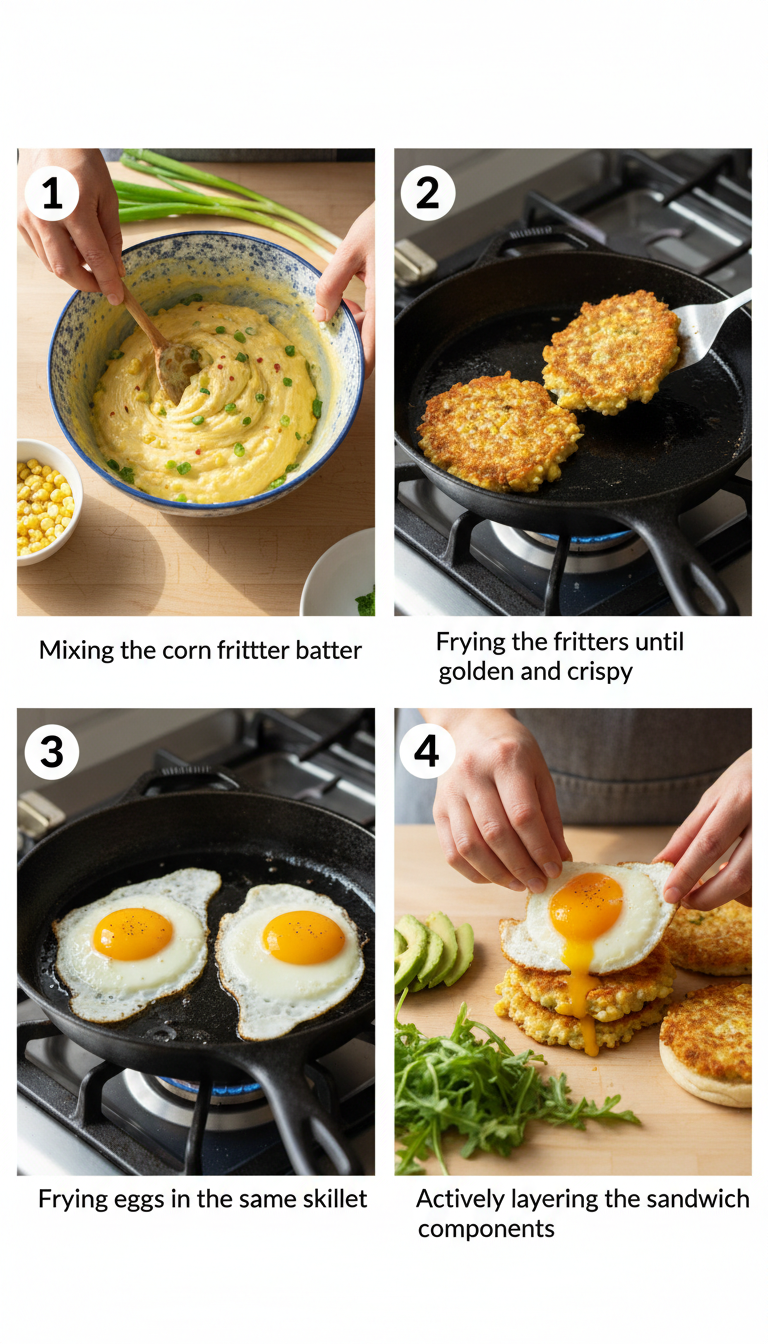 1

Mixing the corn frittter batter

2

Frying the fritters until golden and crispy

3

Frying eggs in the same skillet

4

Actively layering the sandwich components