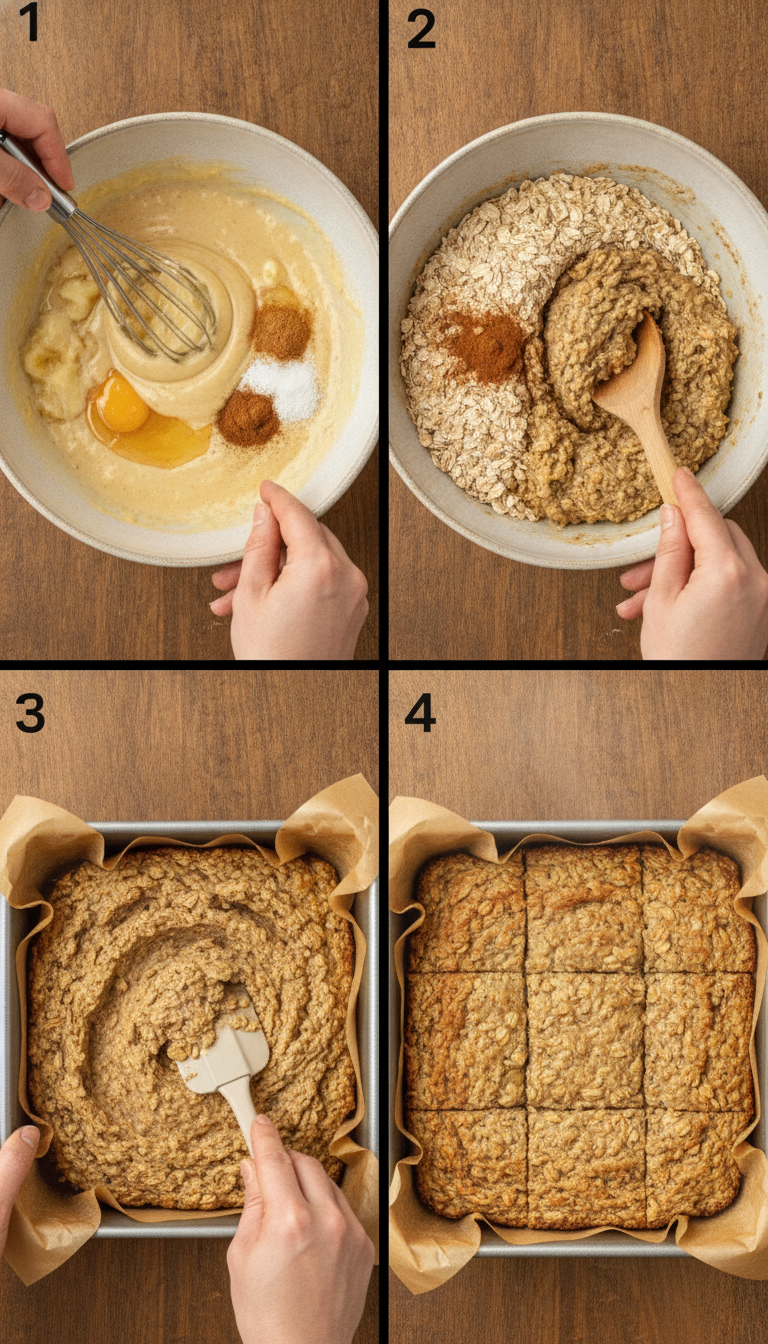 1

2

3

4