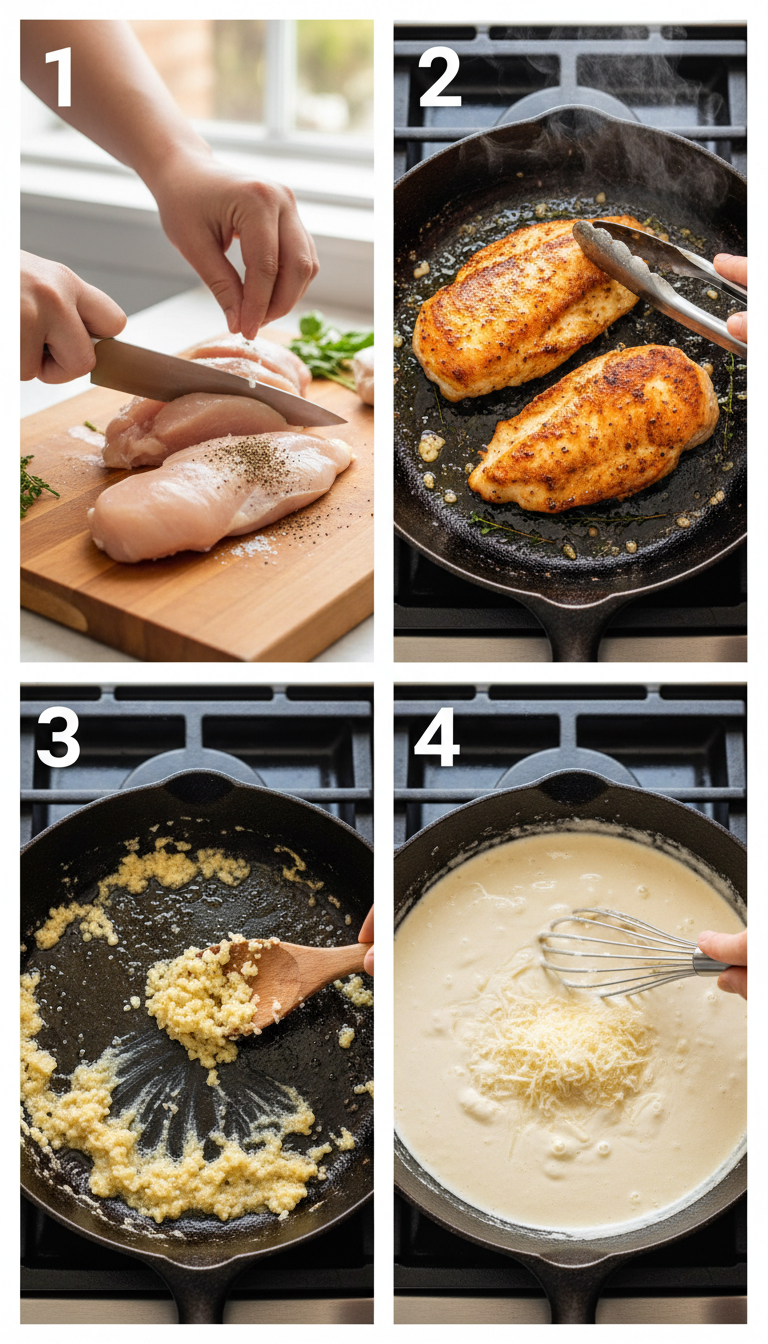 1

2

3

4