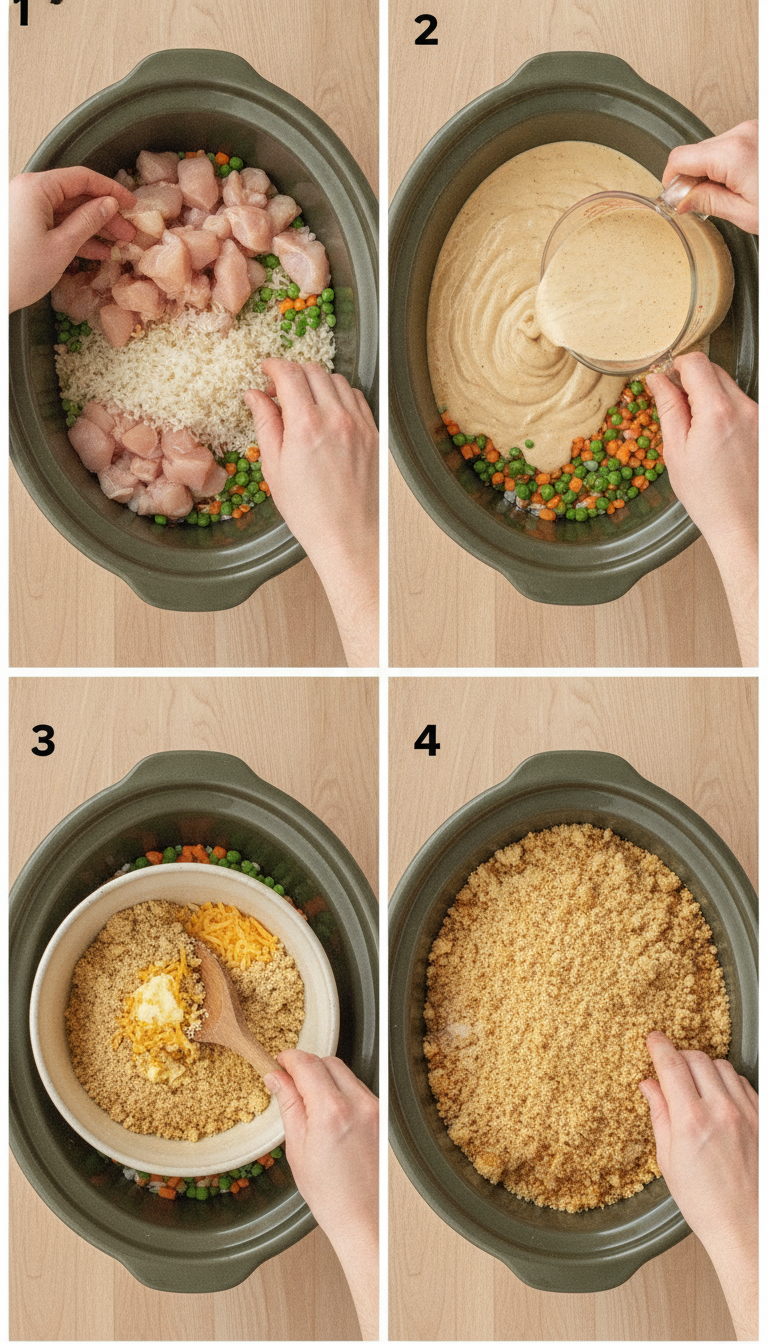 1

2

3

4