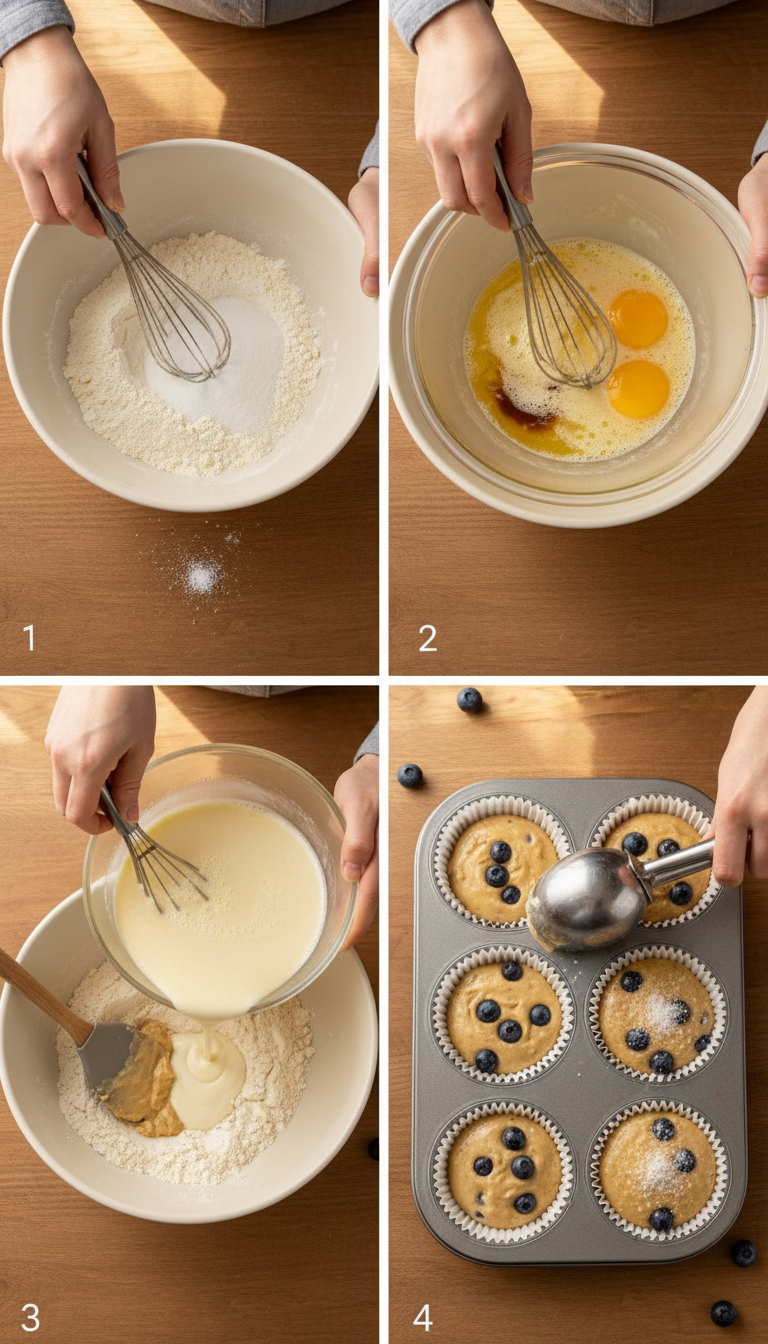 1

2

3

4