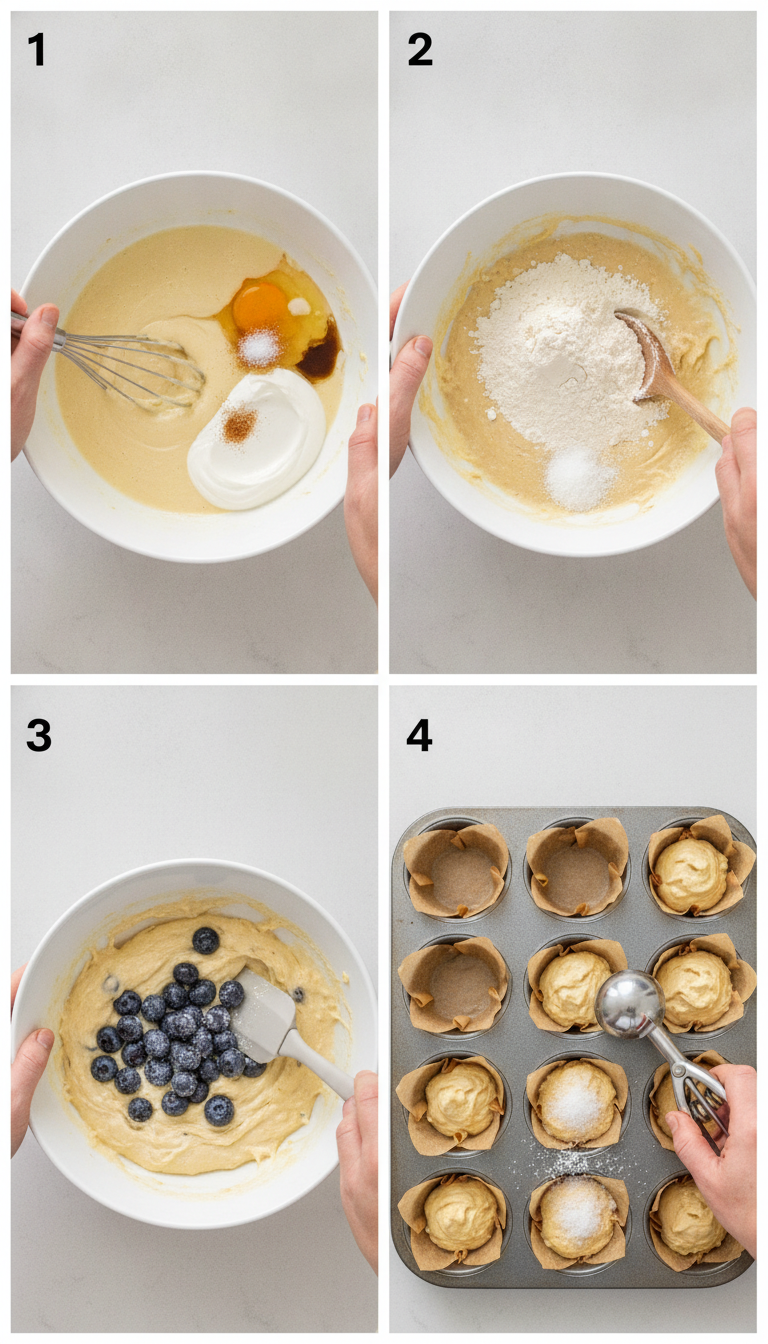 1

2

3

4