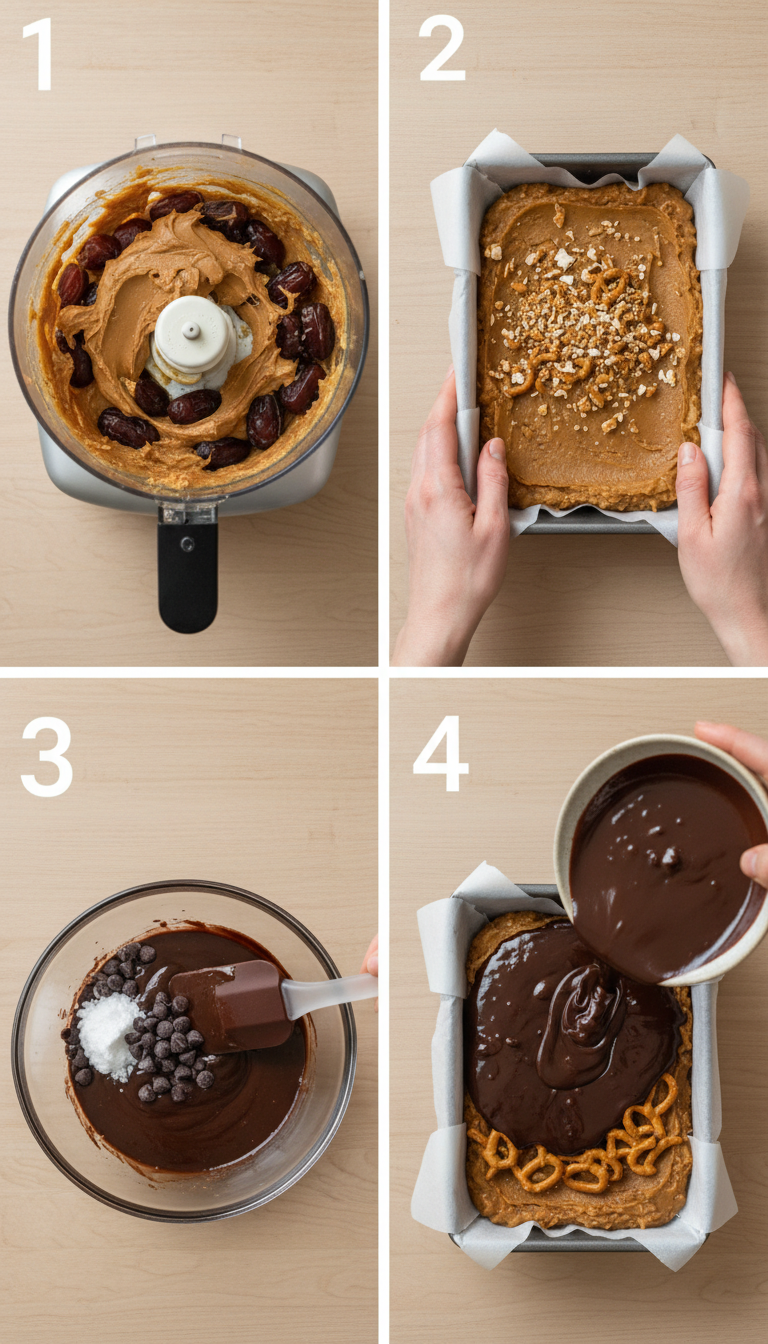 1

2

3

4