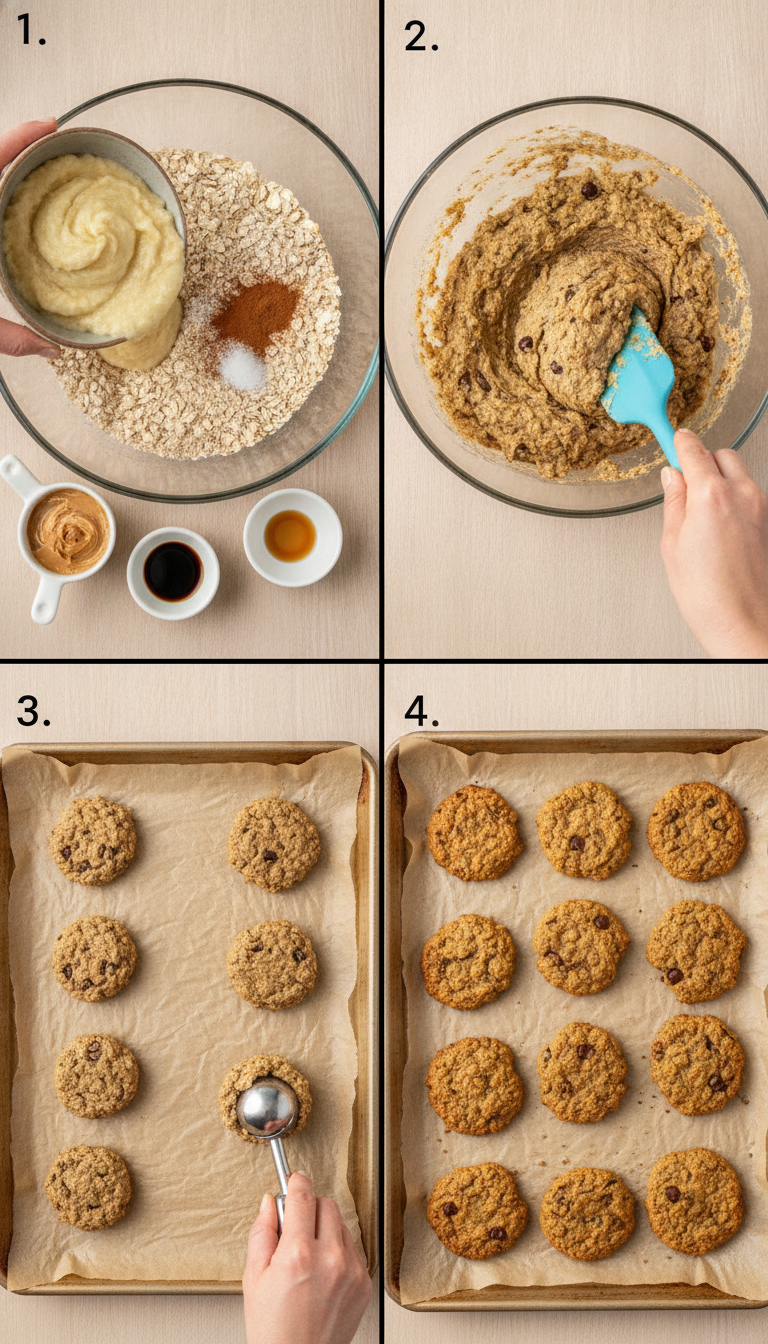 1.

2.

3.

4.