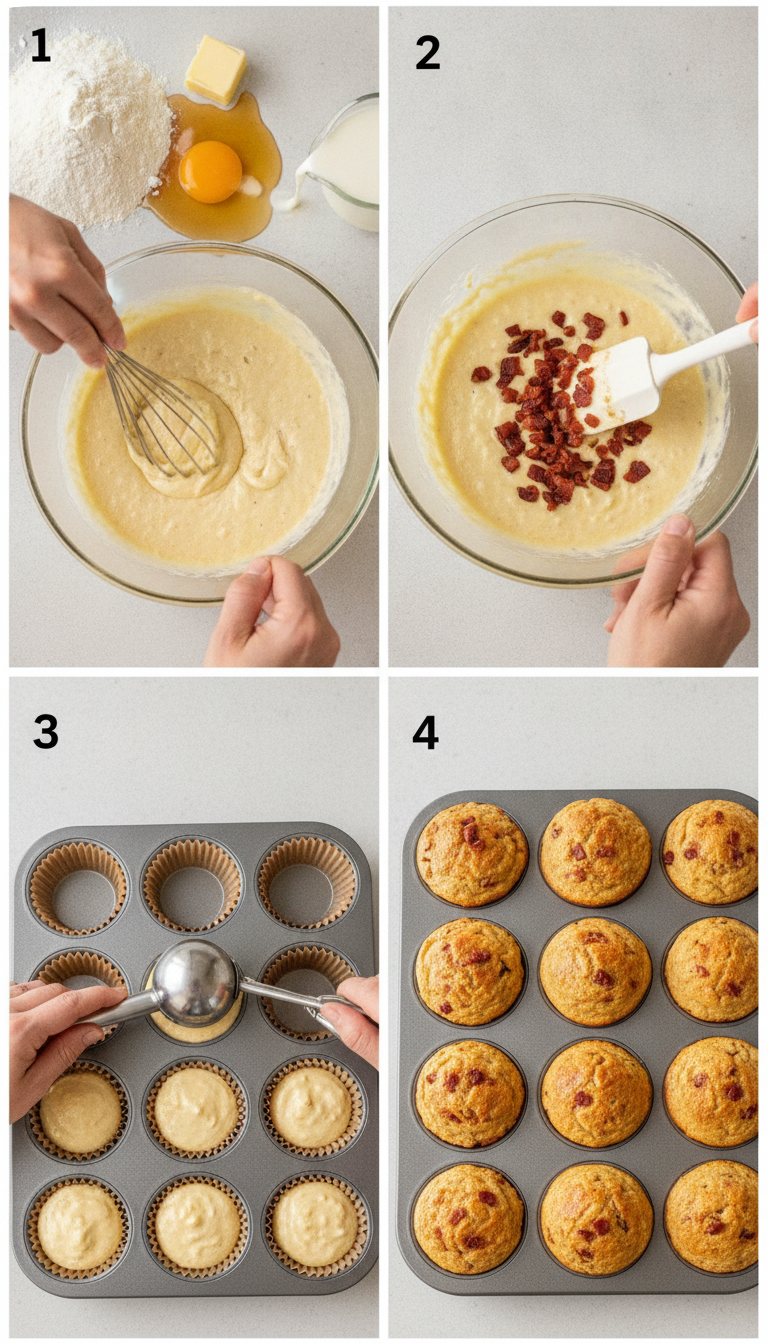 1

2

3

4