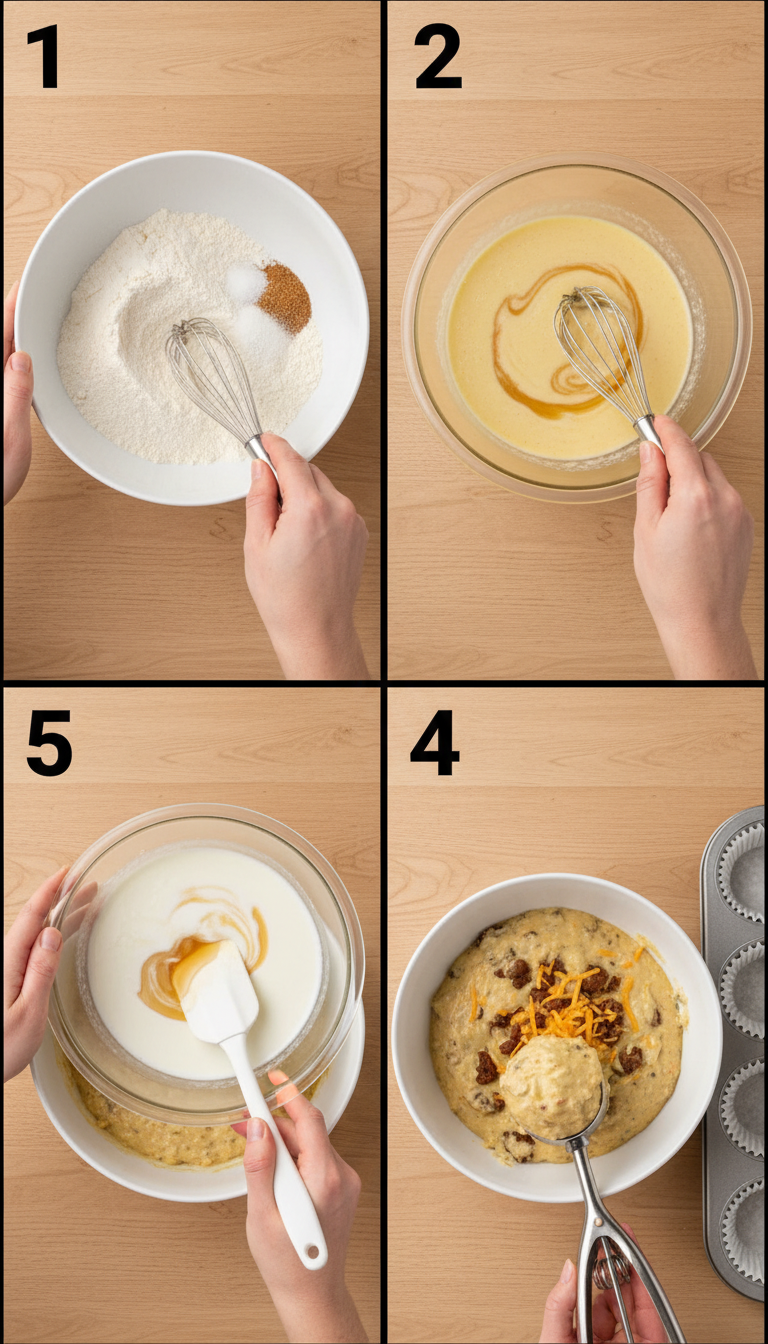 1

2

5

4