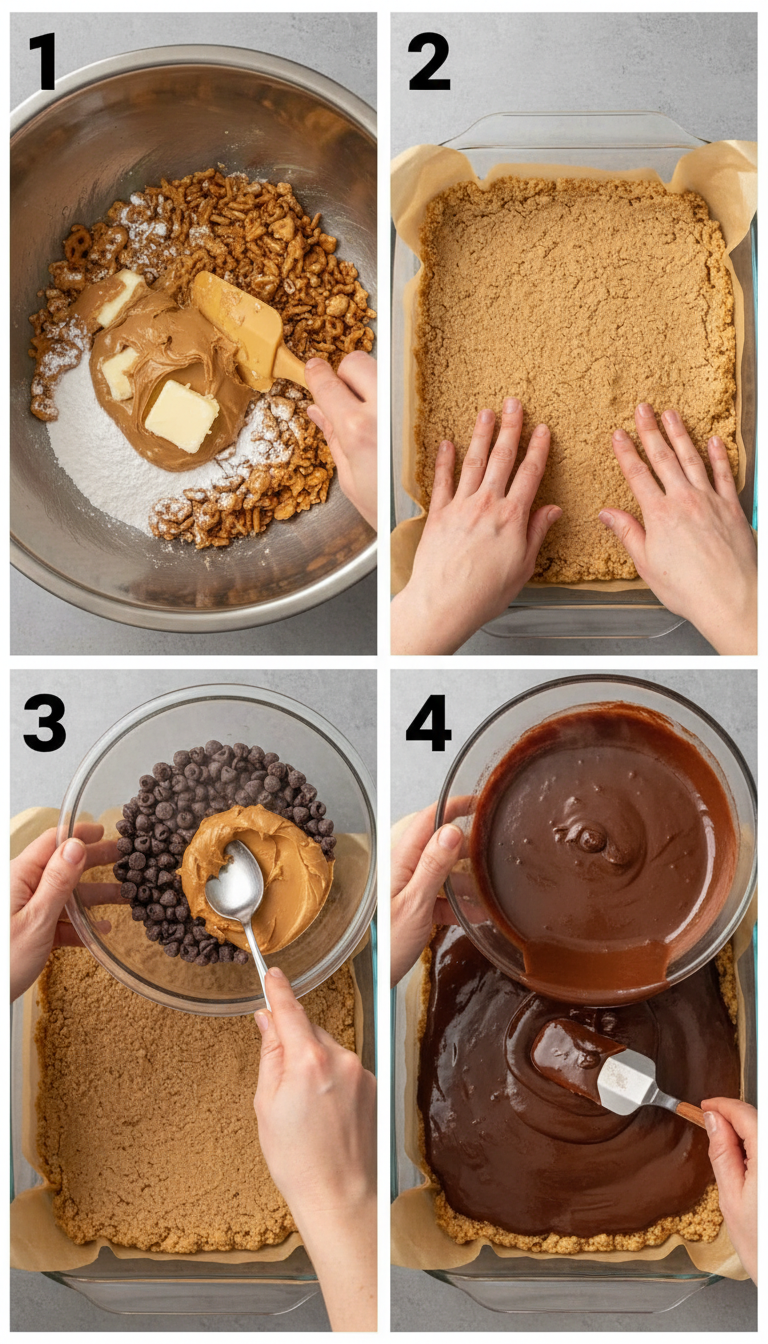 1

2

3

4