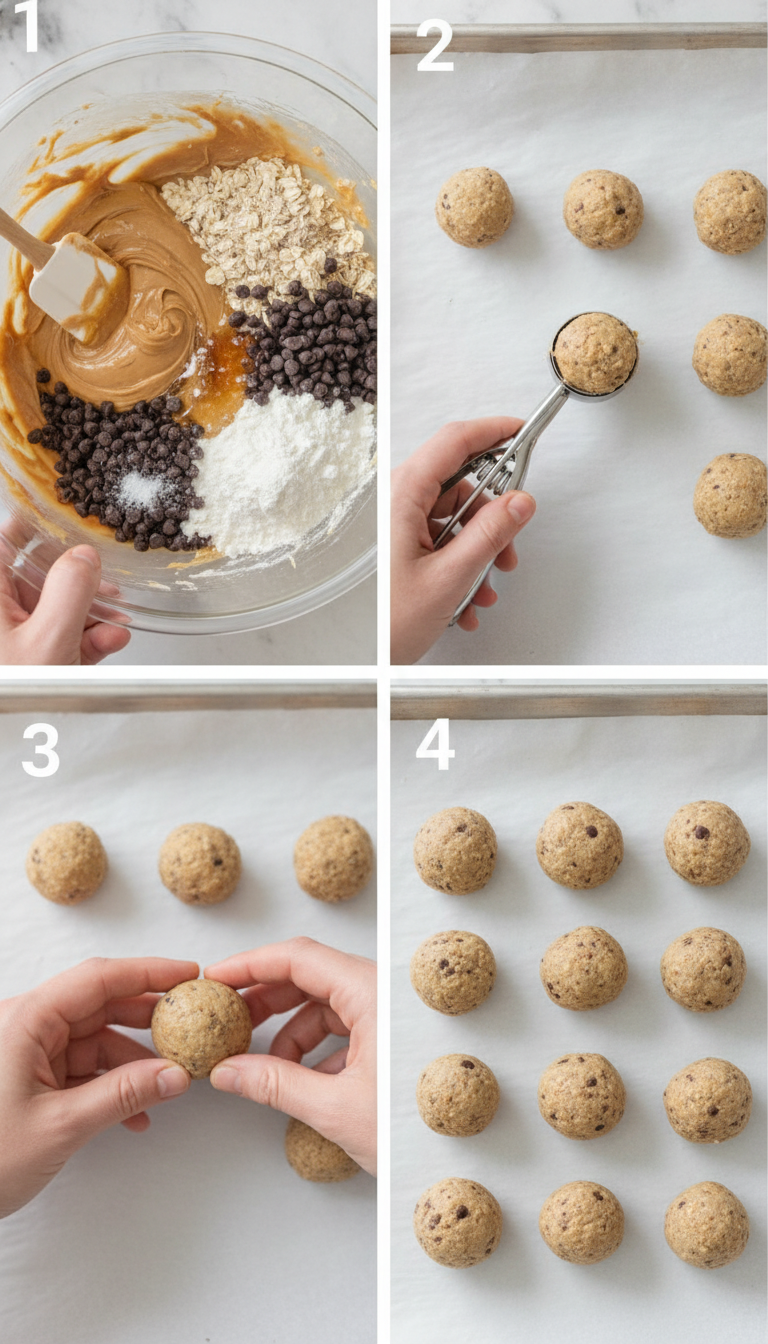 1

2

3

4