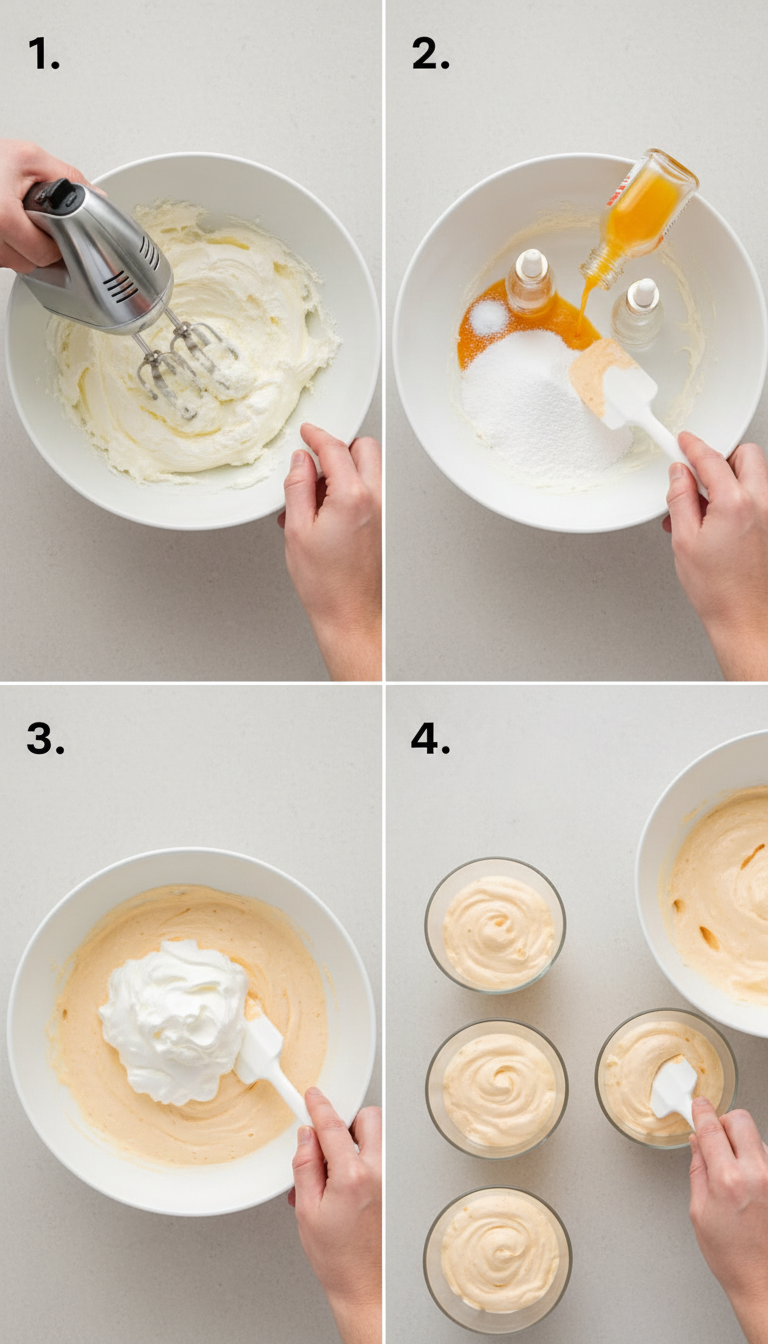 1.

2.

3.

4.