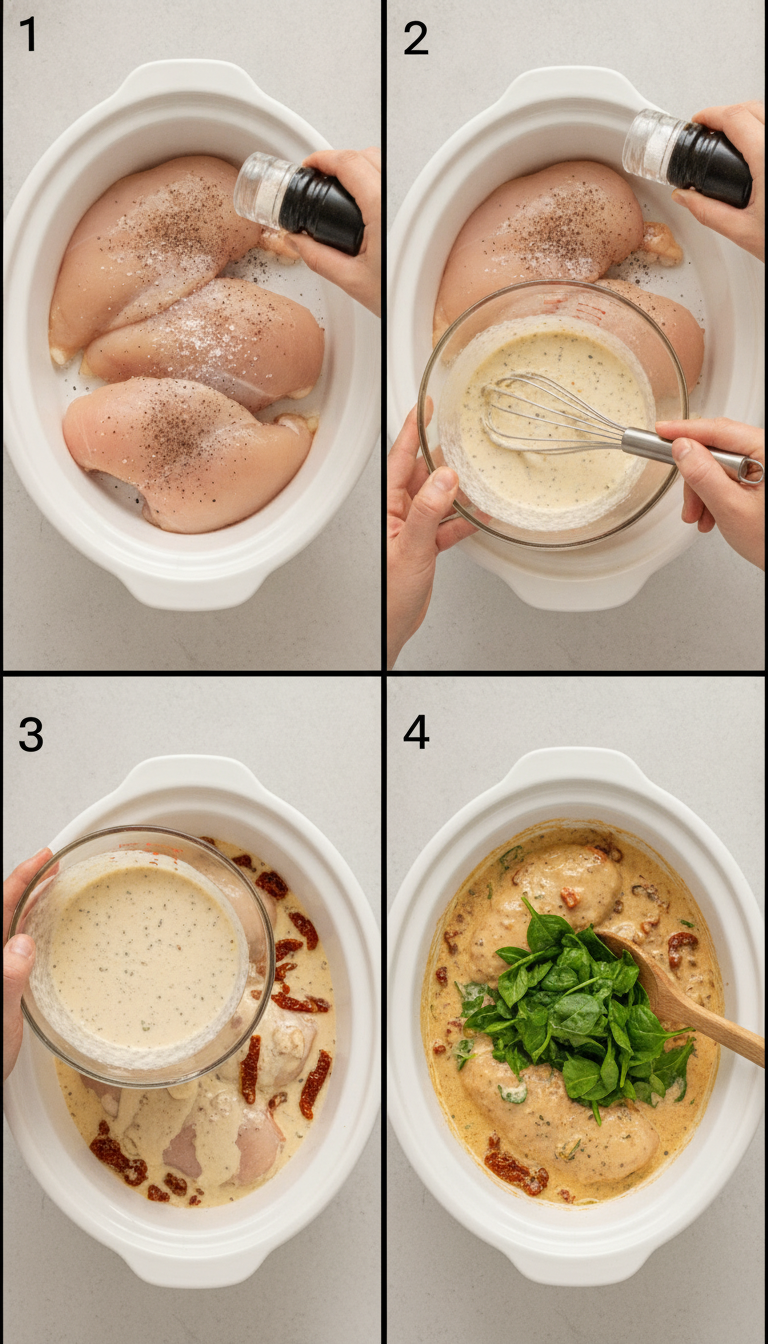 1

2

3

4