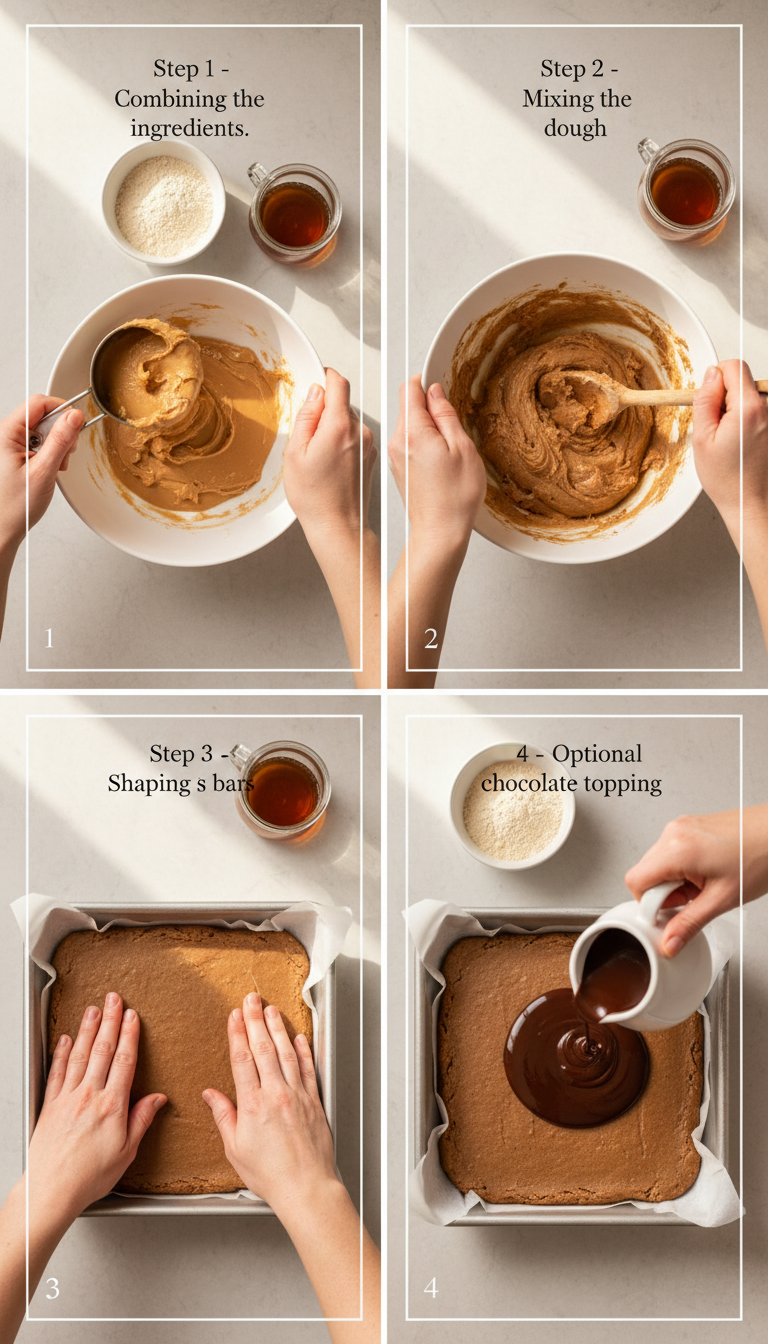 Step 1 -
Combining the
ingredients.

1

Step 2 -
Mixing the
dough

2

Step 3 -
Shaping s bars

3

4 - Optional
chocolate topping

4