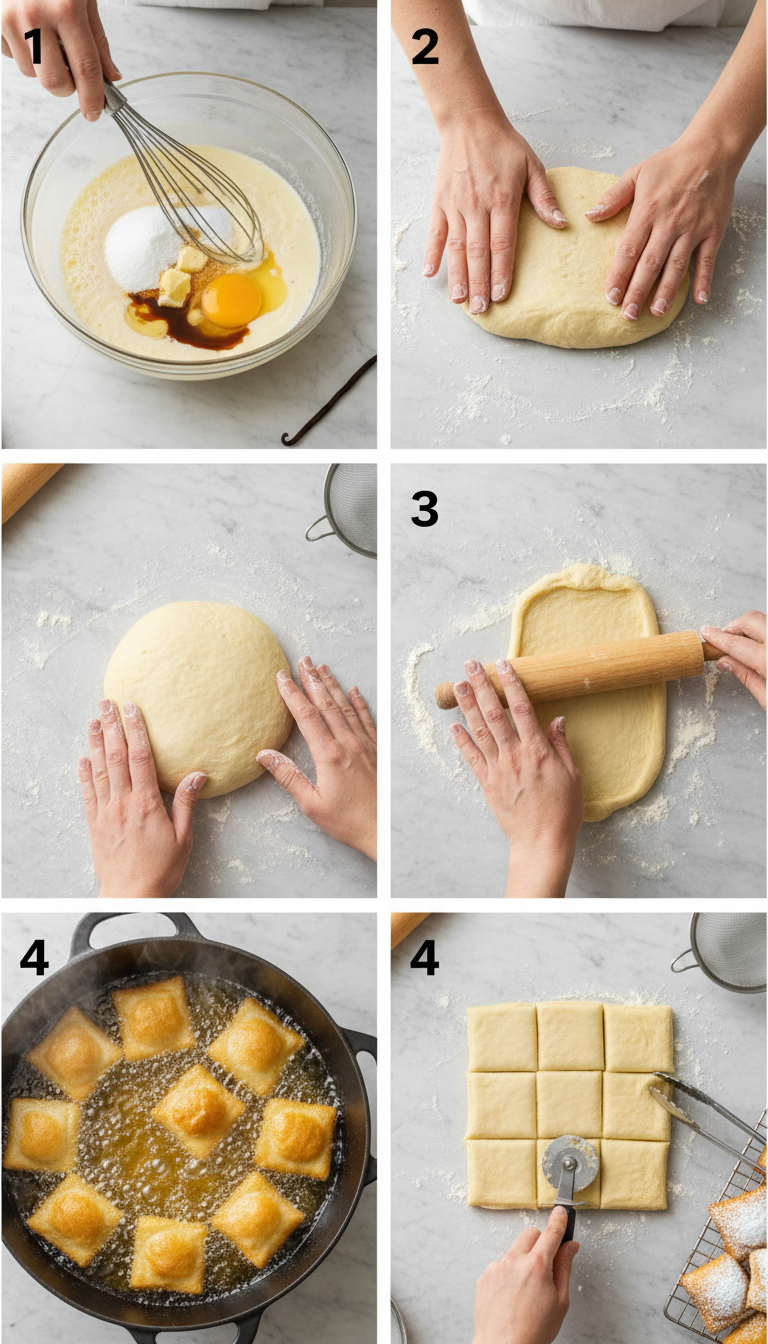 1

2

3

4

4