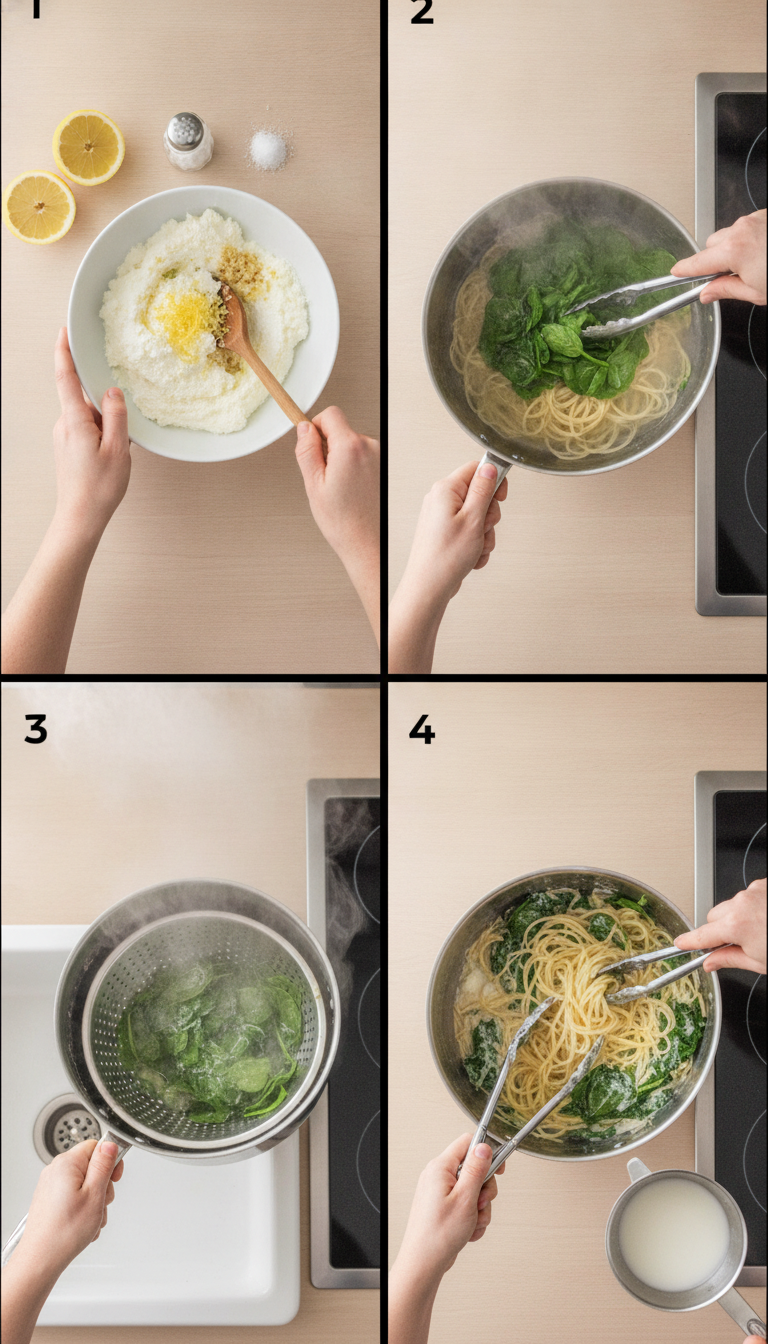 1

2

3

4