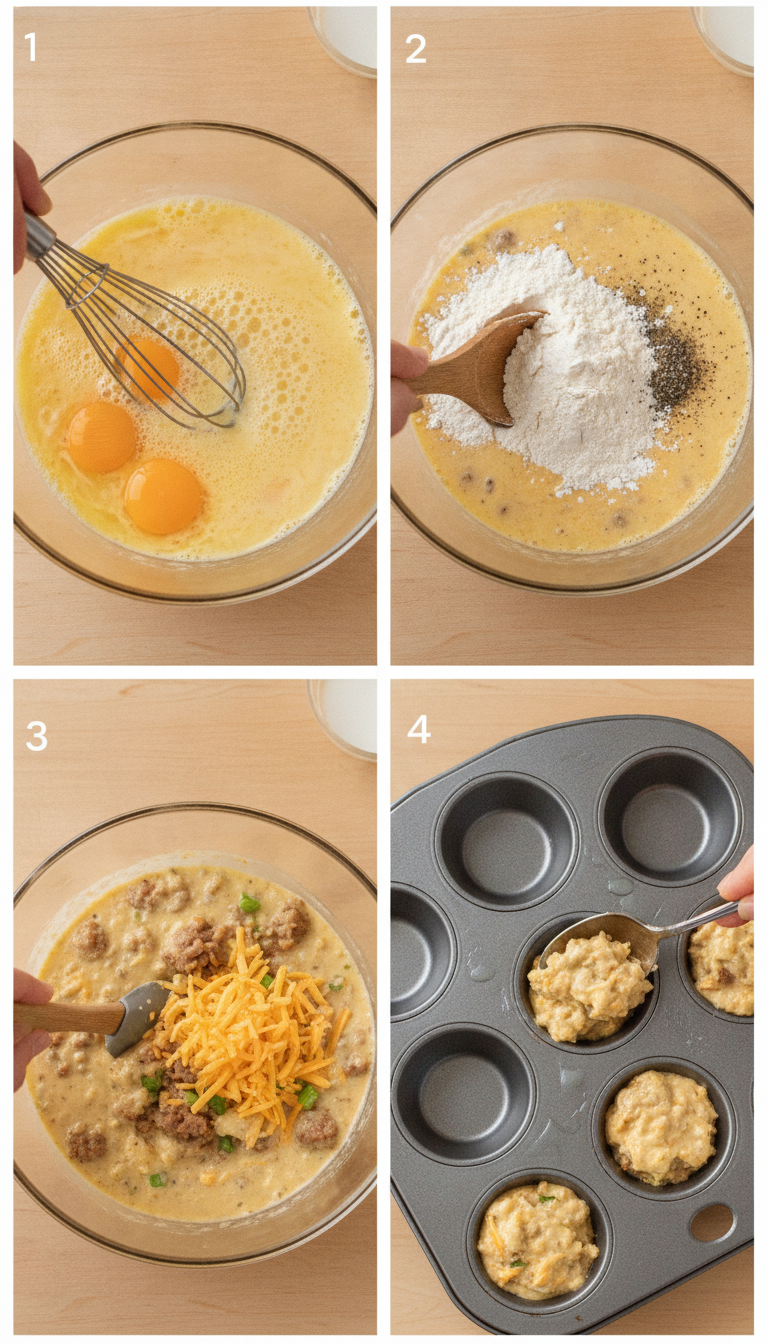 1

2

3

4