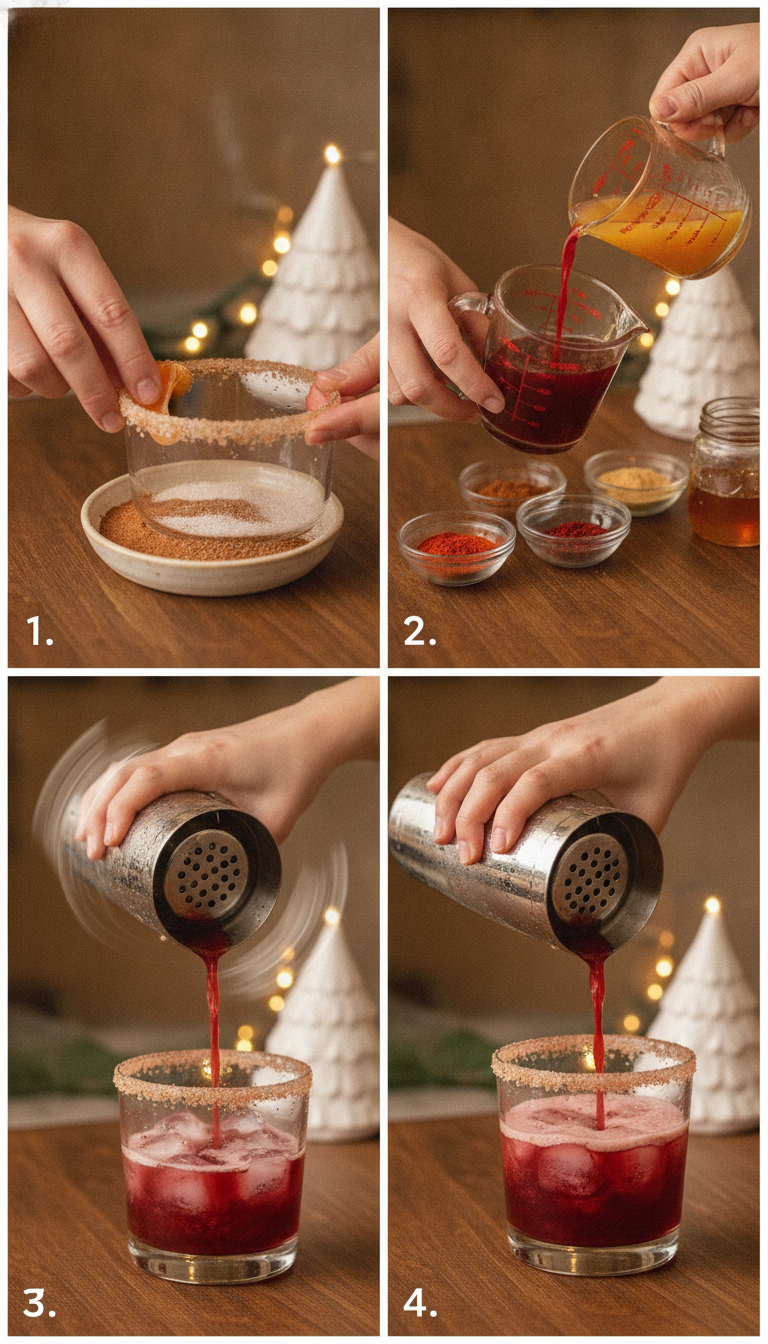 1.

2.

3.

4.